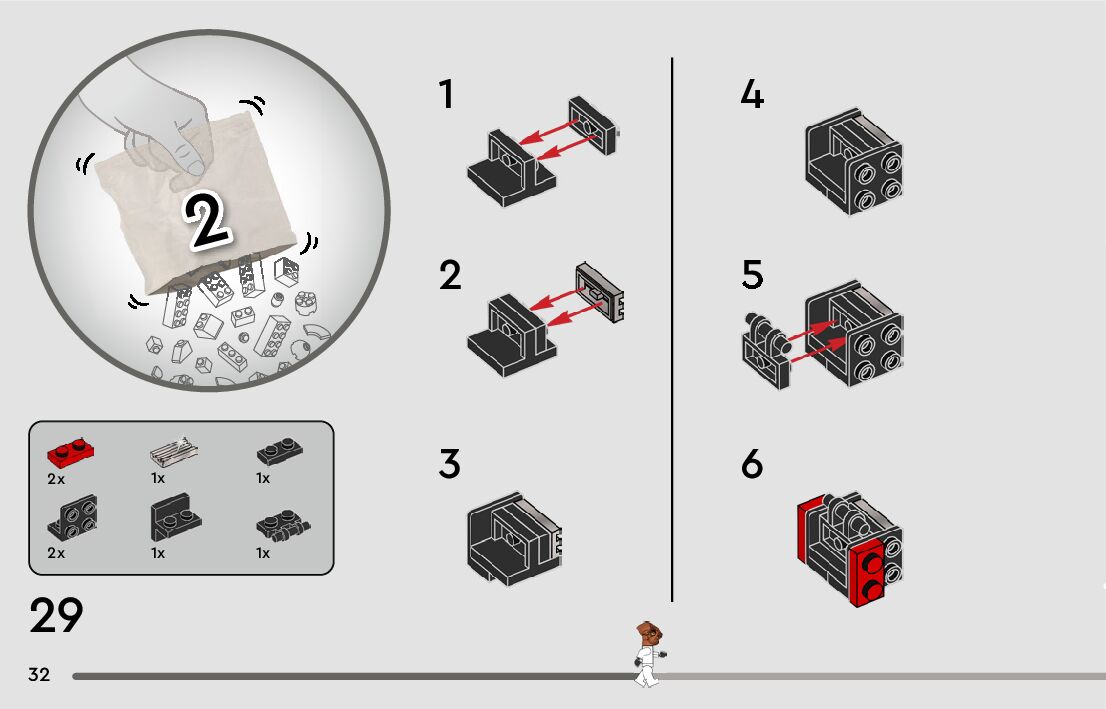 2

2x
1x
1x
2x
1x
1x

29

1
2
3
4
5
6

32