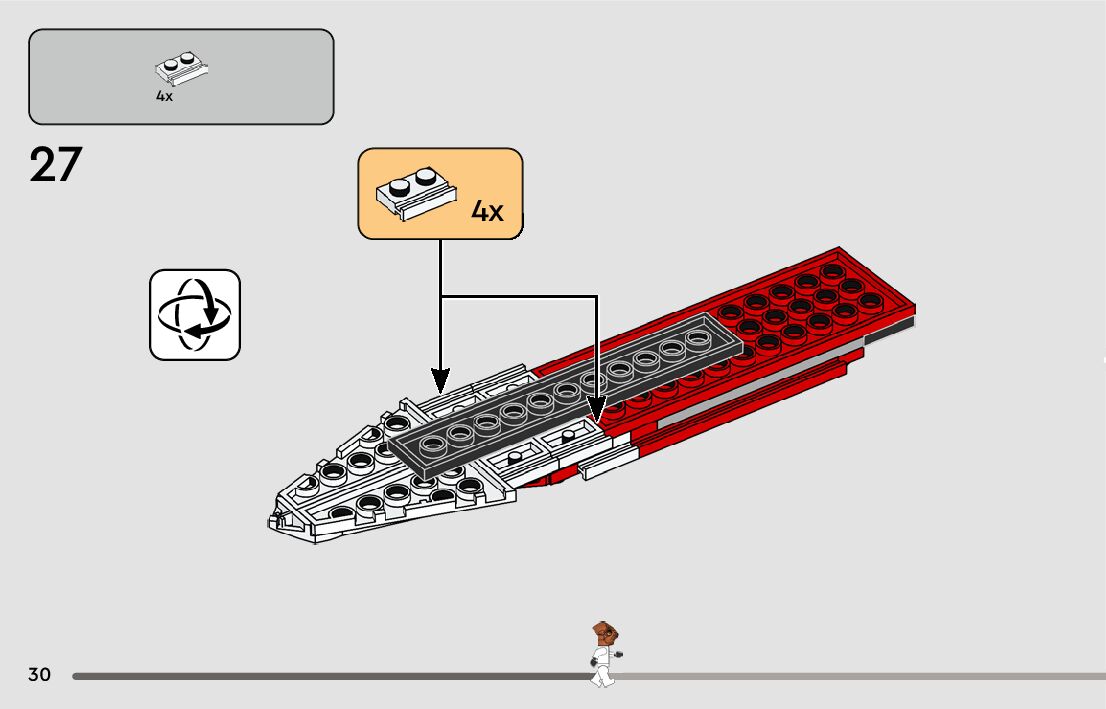 4x

27

4x

30