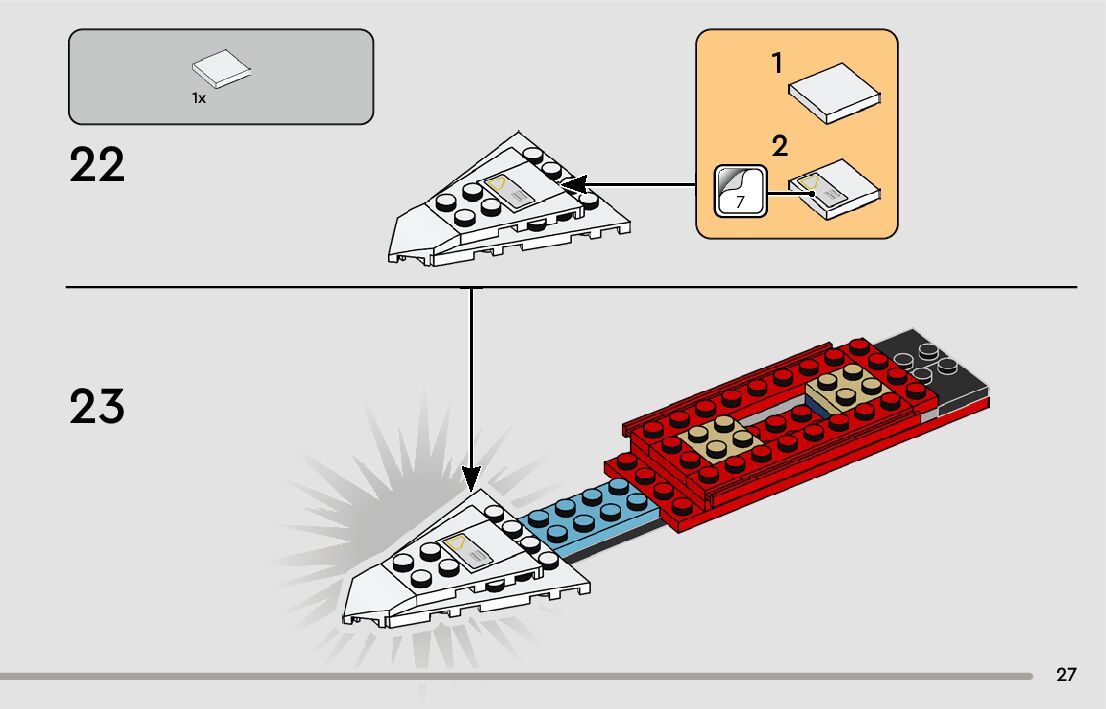 1x

22

1

2

7

23

27