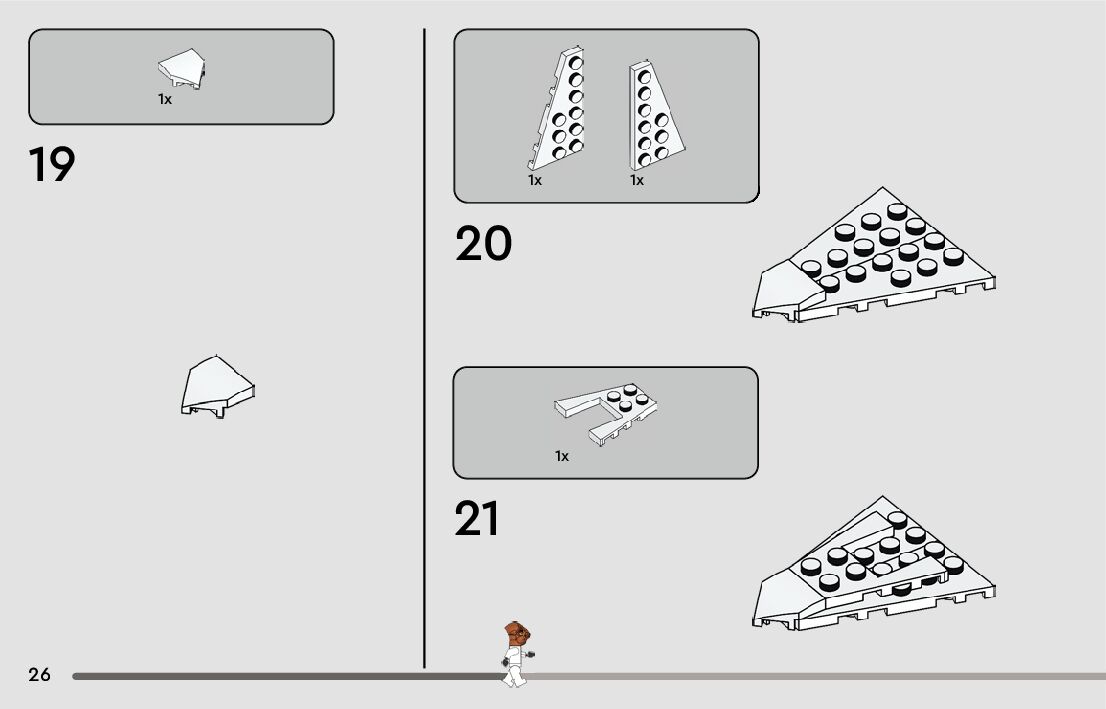 1x

19

1x

1x

20

1x

21

26