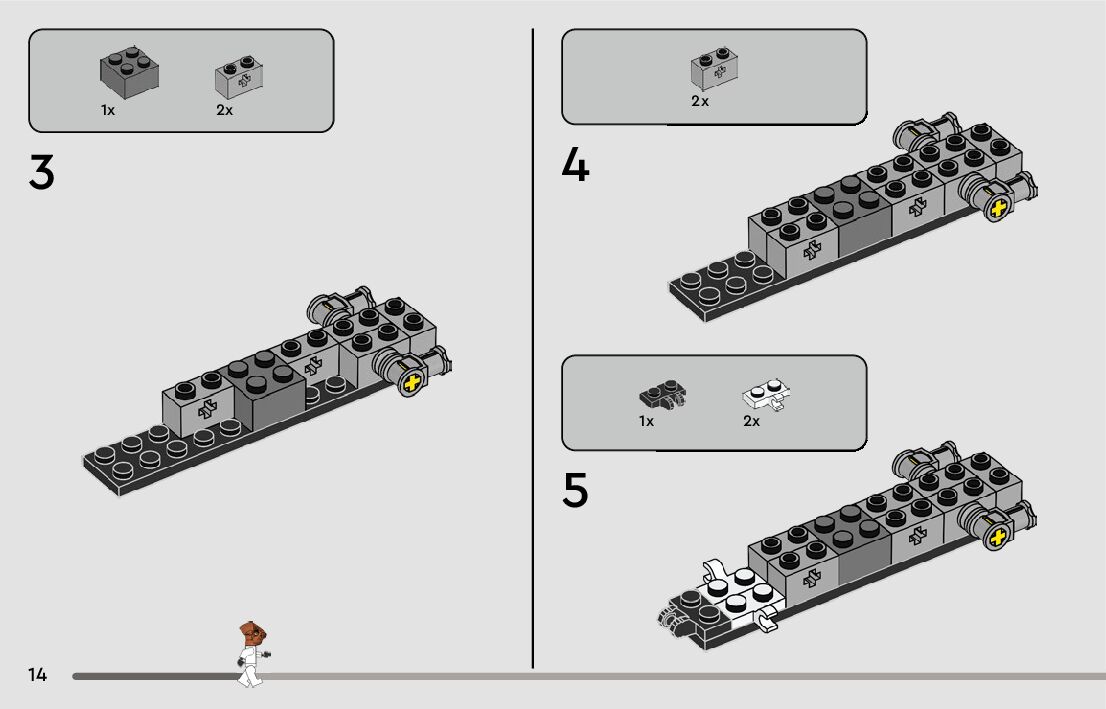 1x 2x

3

2x

4

1x 2x

5

14