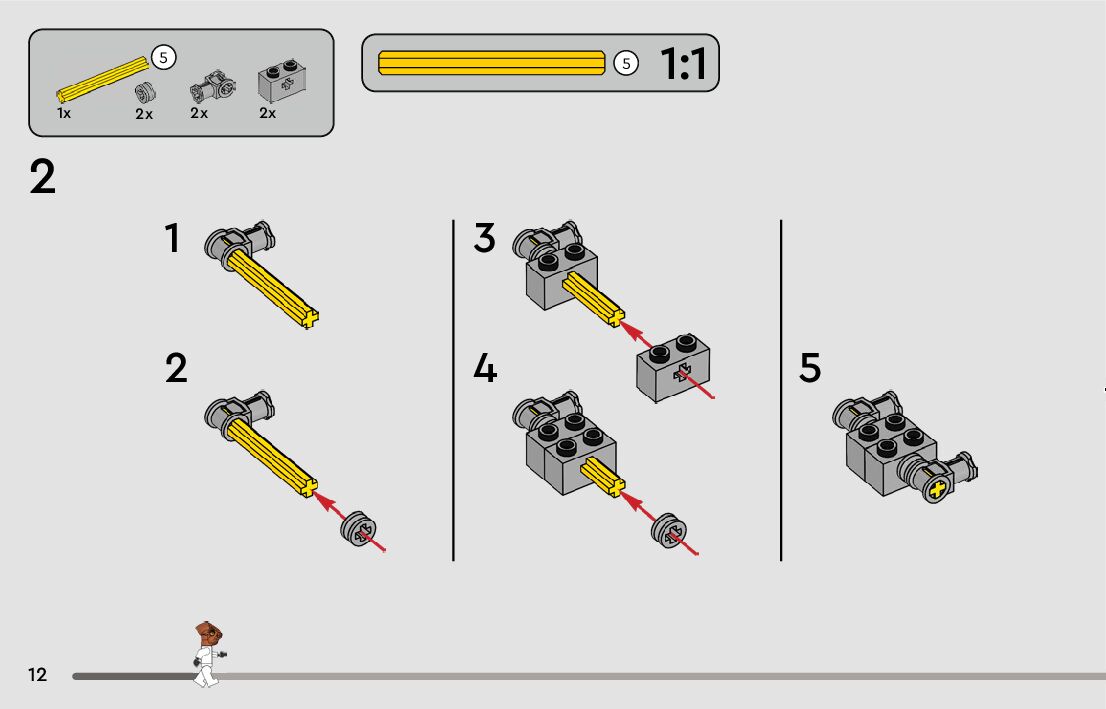 5
1x 2x 2x 2x

5 1:1

2

1

2

3

4

5

12