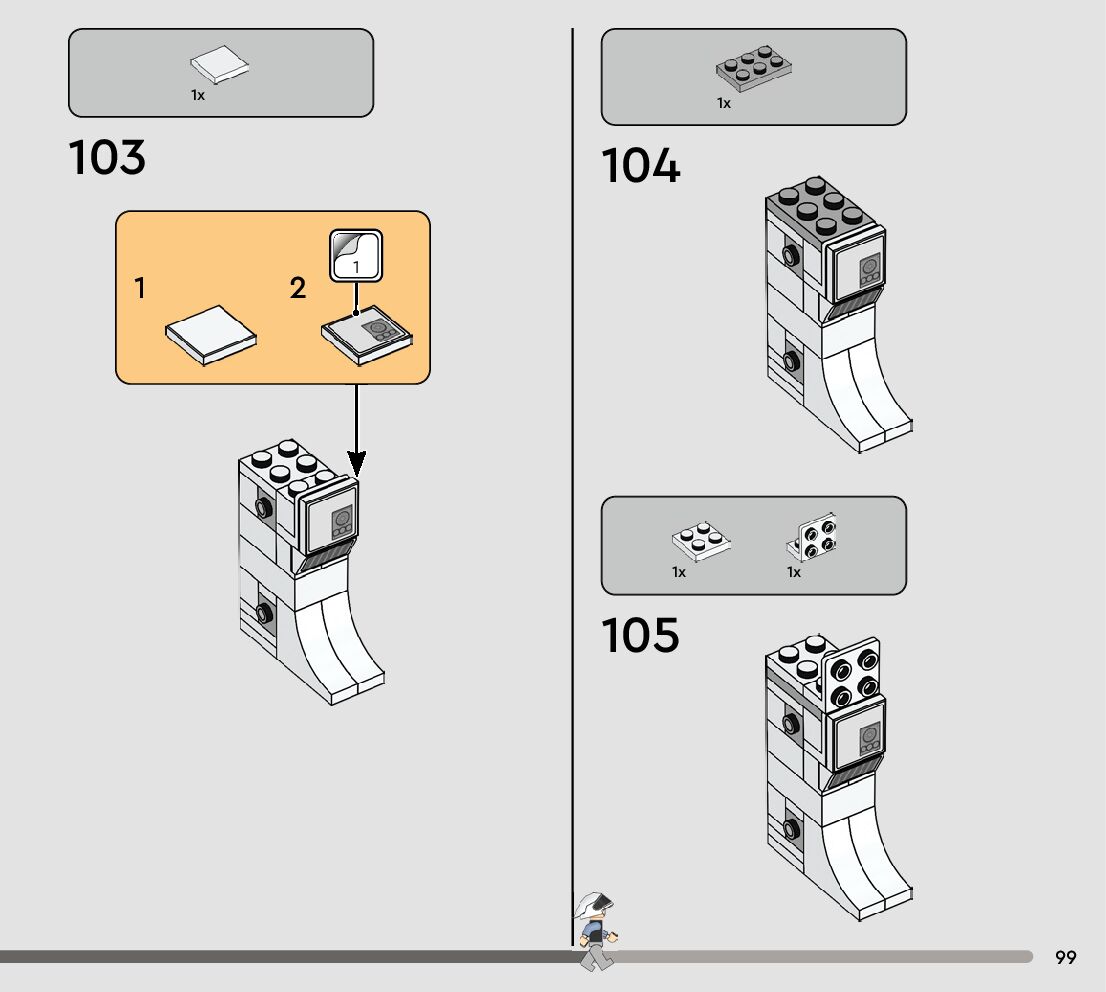 1x

103

1

2

1

1x

104

1x

1x

105

99