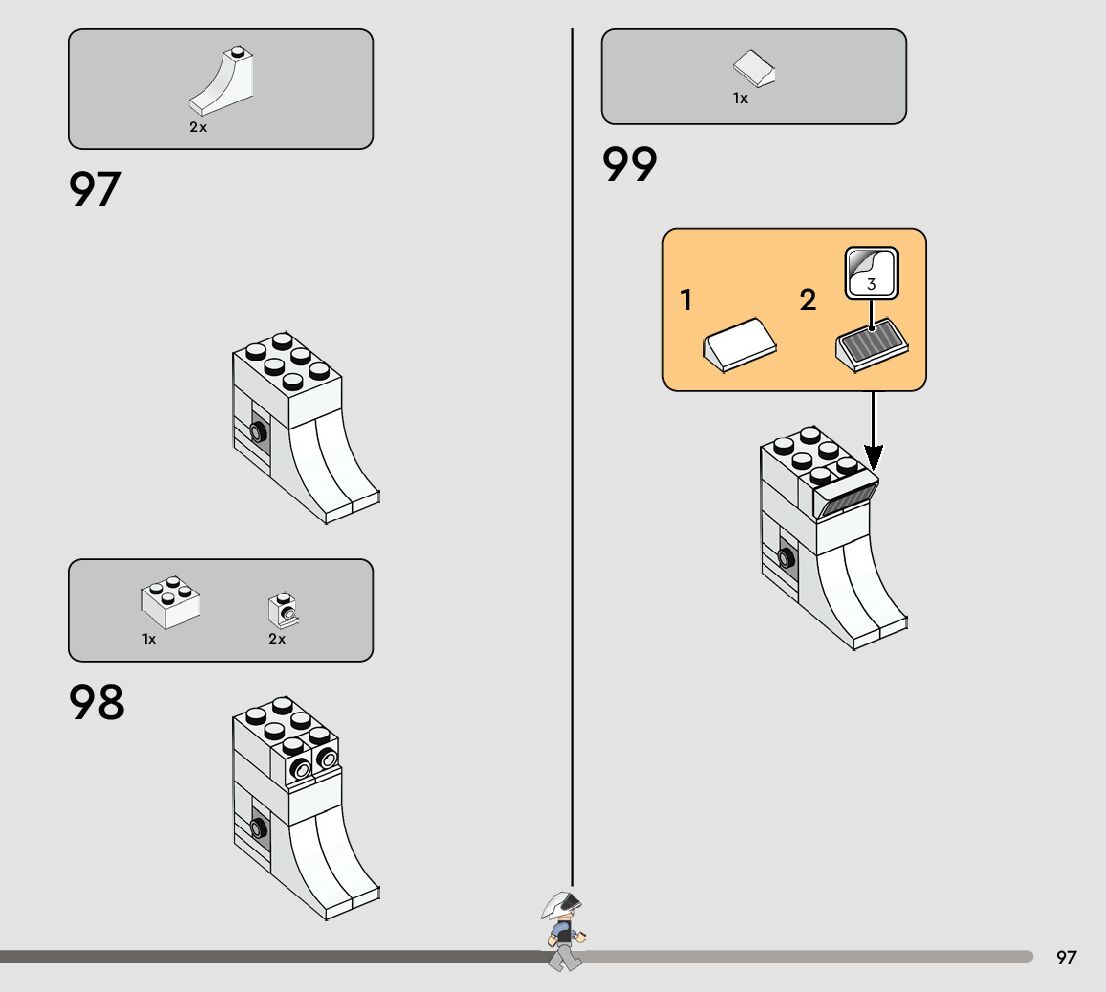 2x

97

1x

2x

98

1x

99

1

2

3

97