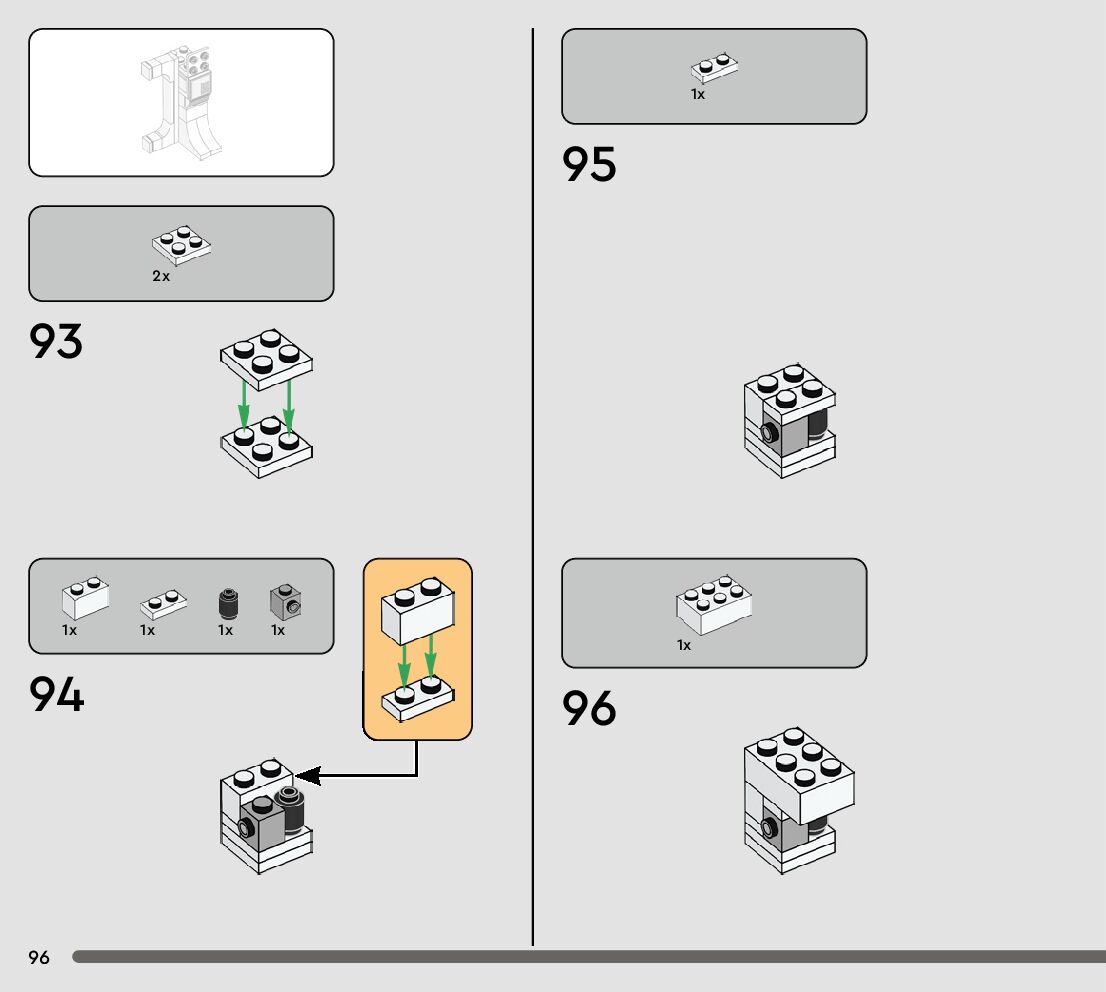 2x

93

1x

1x

1x

1x

94

1x

95

1x

96

96