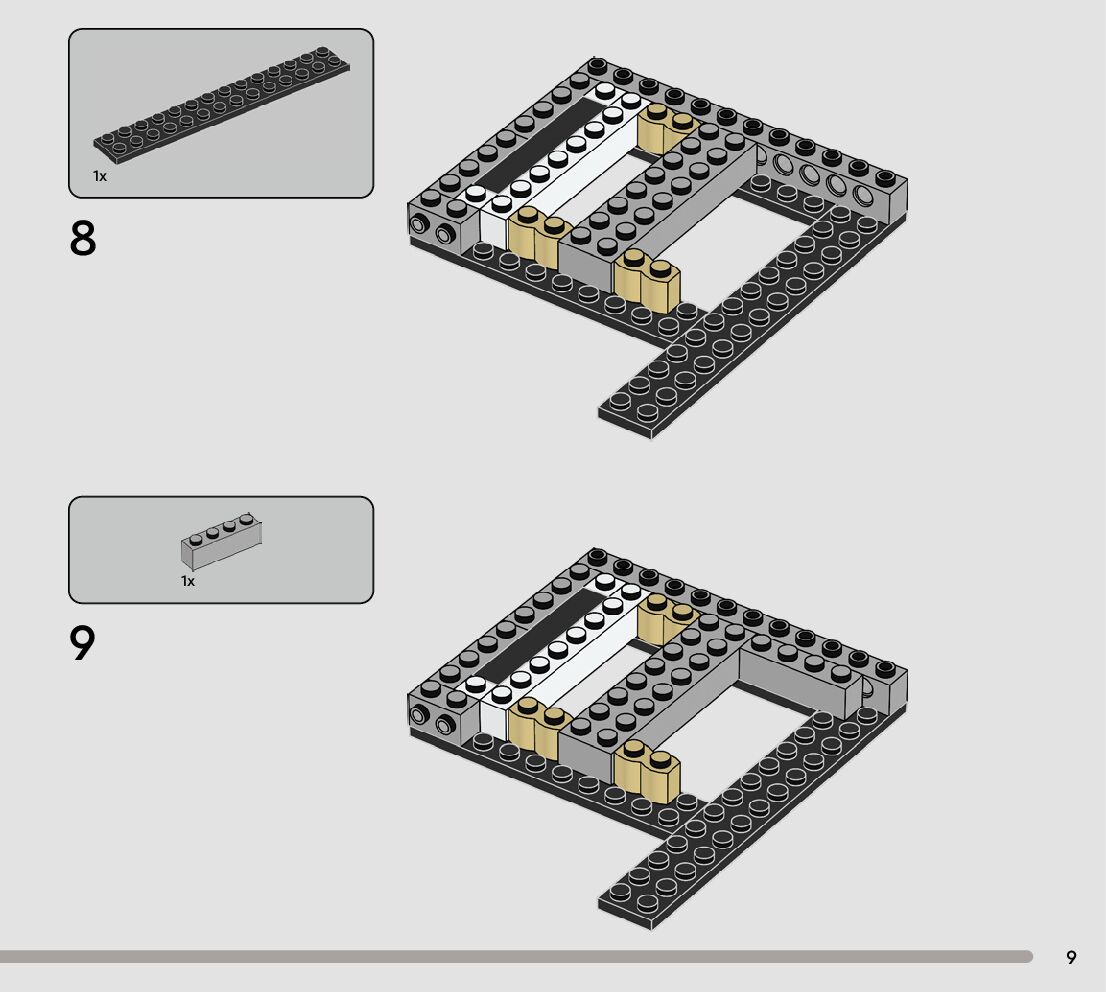 1x

8

1x

9

9