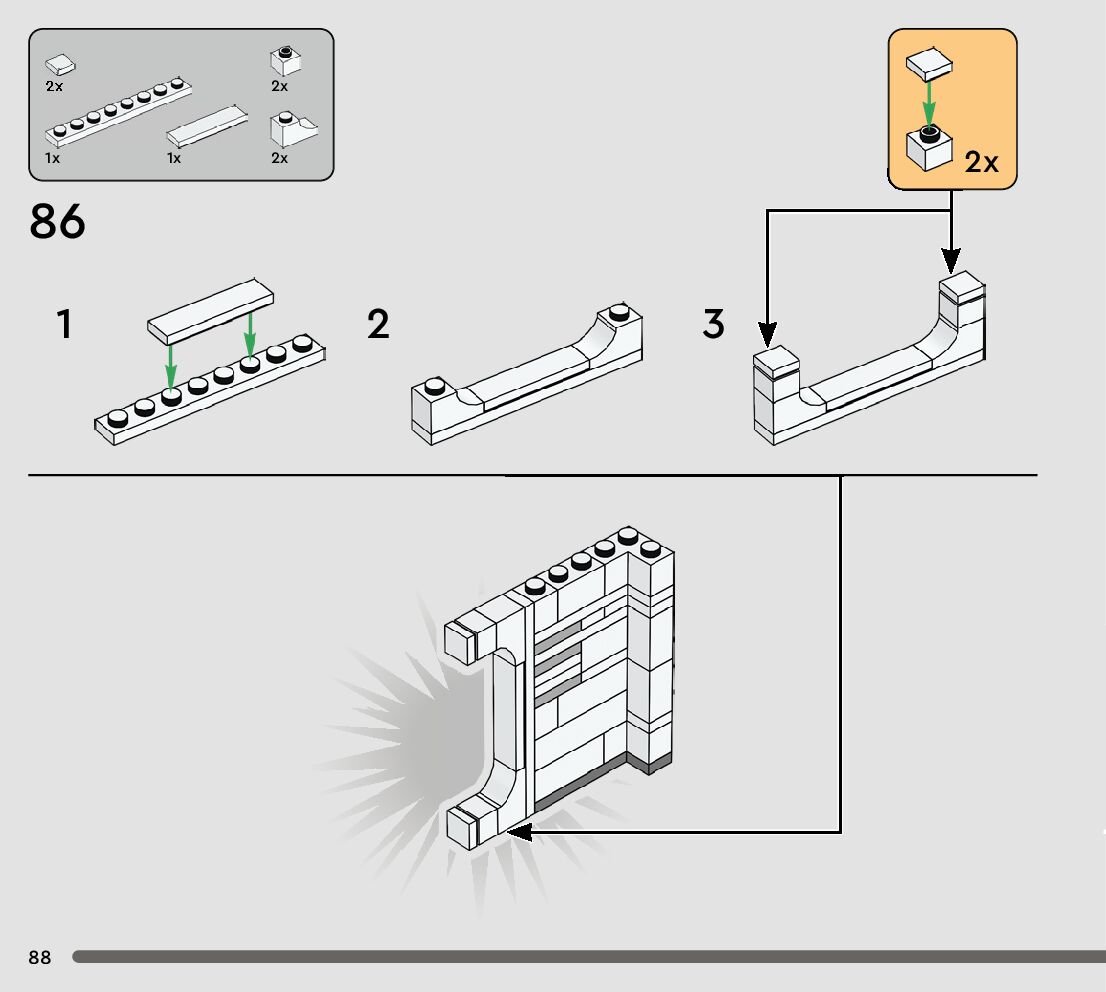 2x
2x
1x
1x
2x

2x

86

1

2

3

88