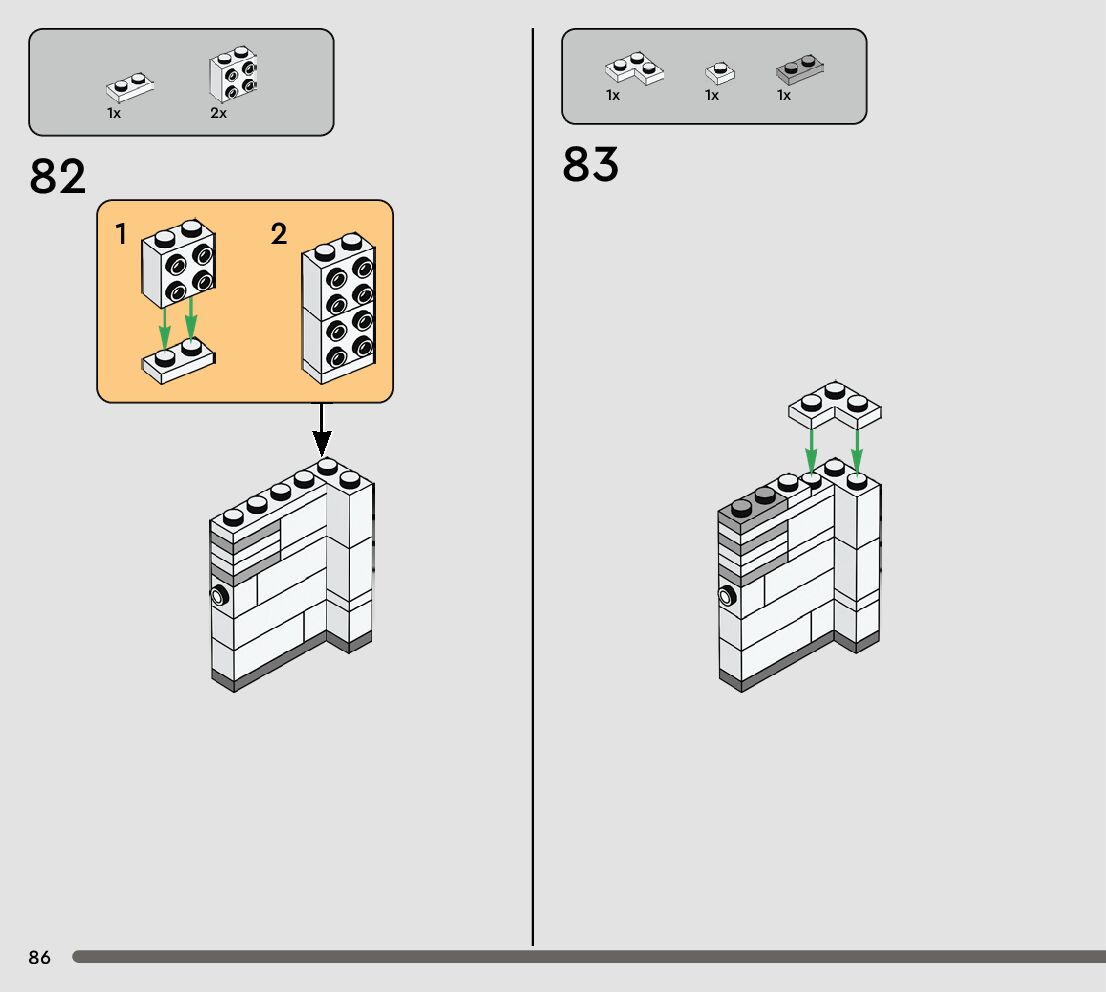 1x
2x

82

1
2

1x
1x
1x

83

86