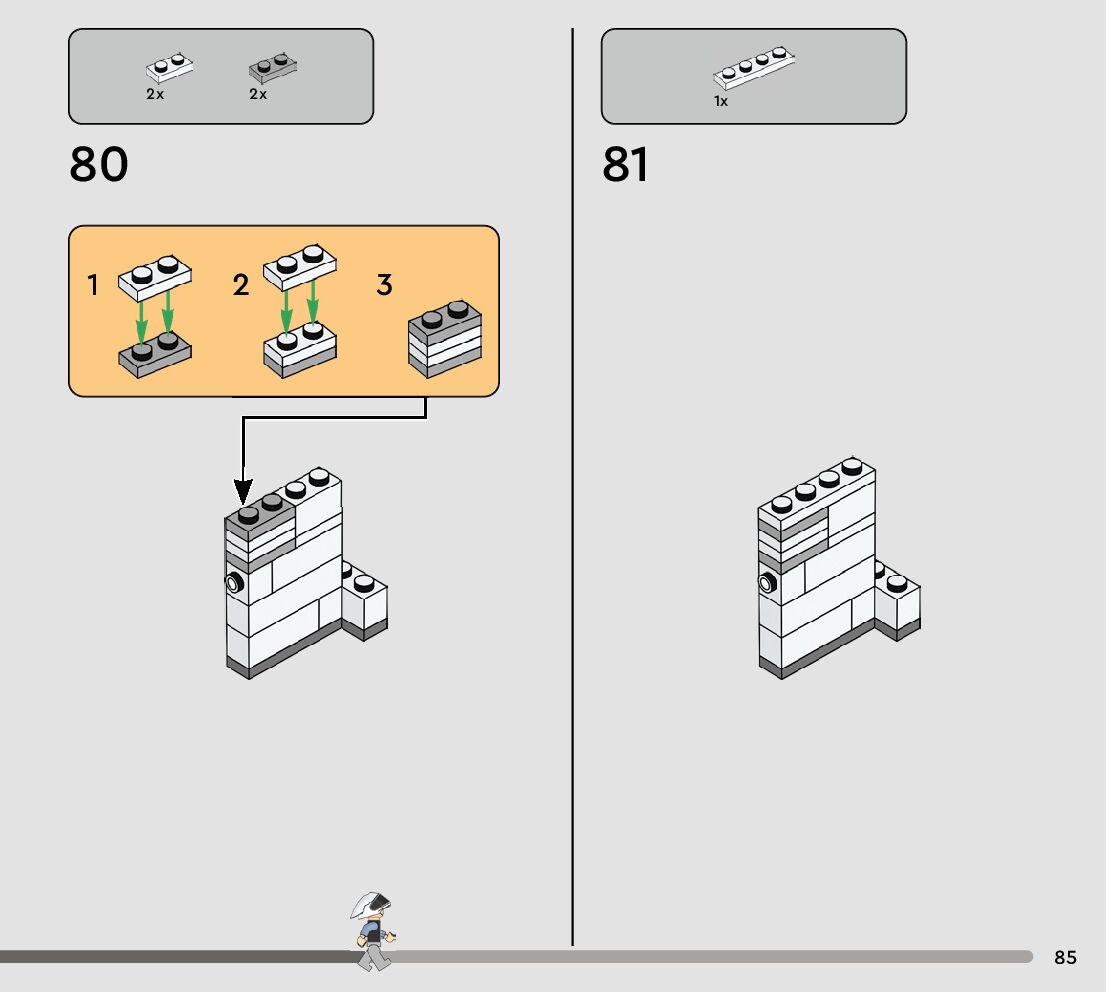 2x 2x

80

1 2 3

1x

81

85