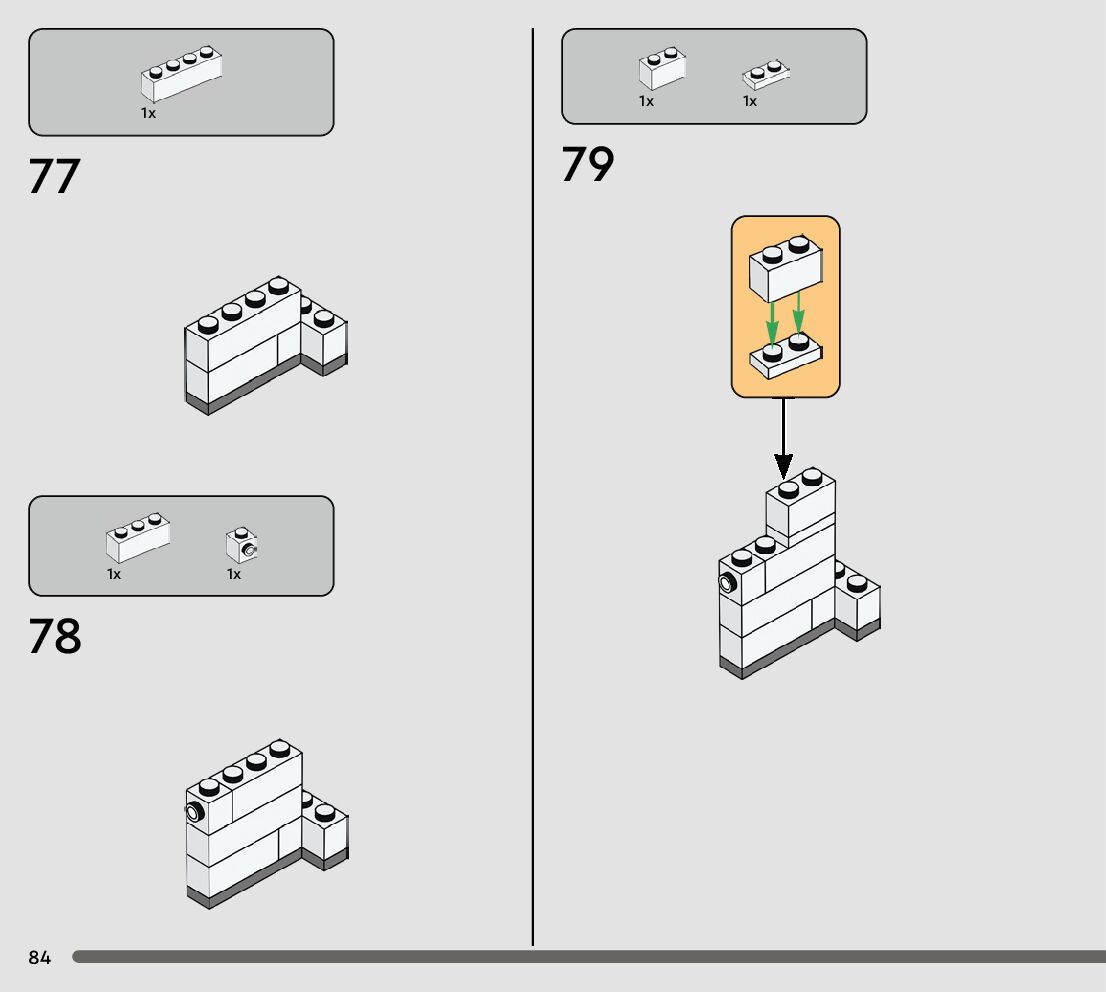 1x

77

1x

1x

78

1x

1x

79

84