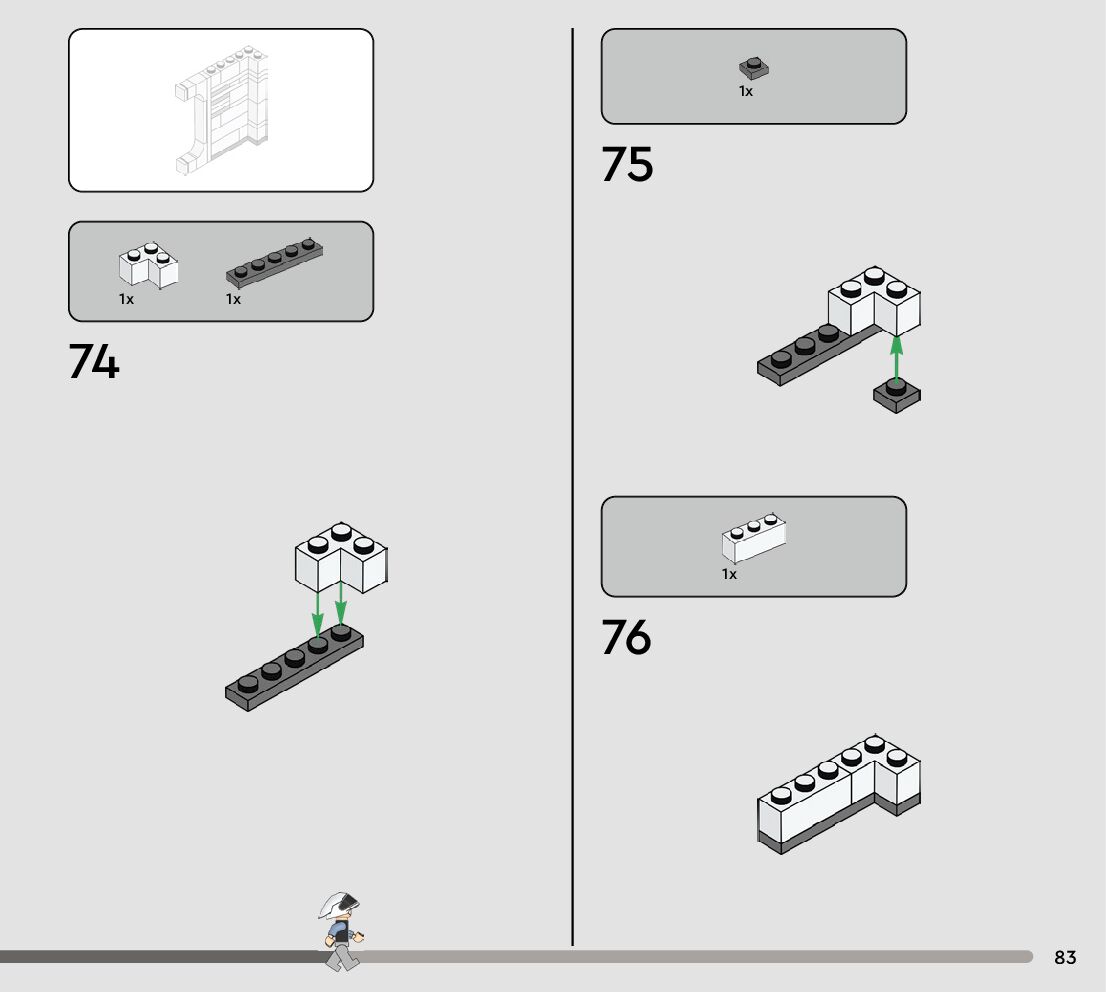 1x 1x

74

1x

75

1x

76

83