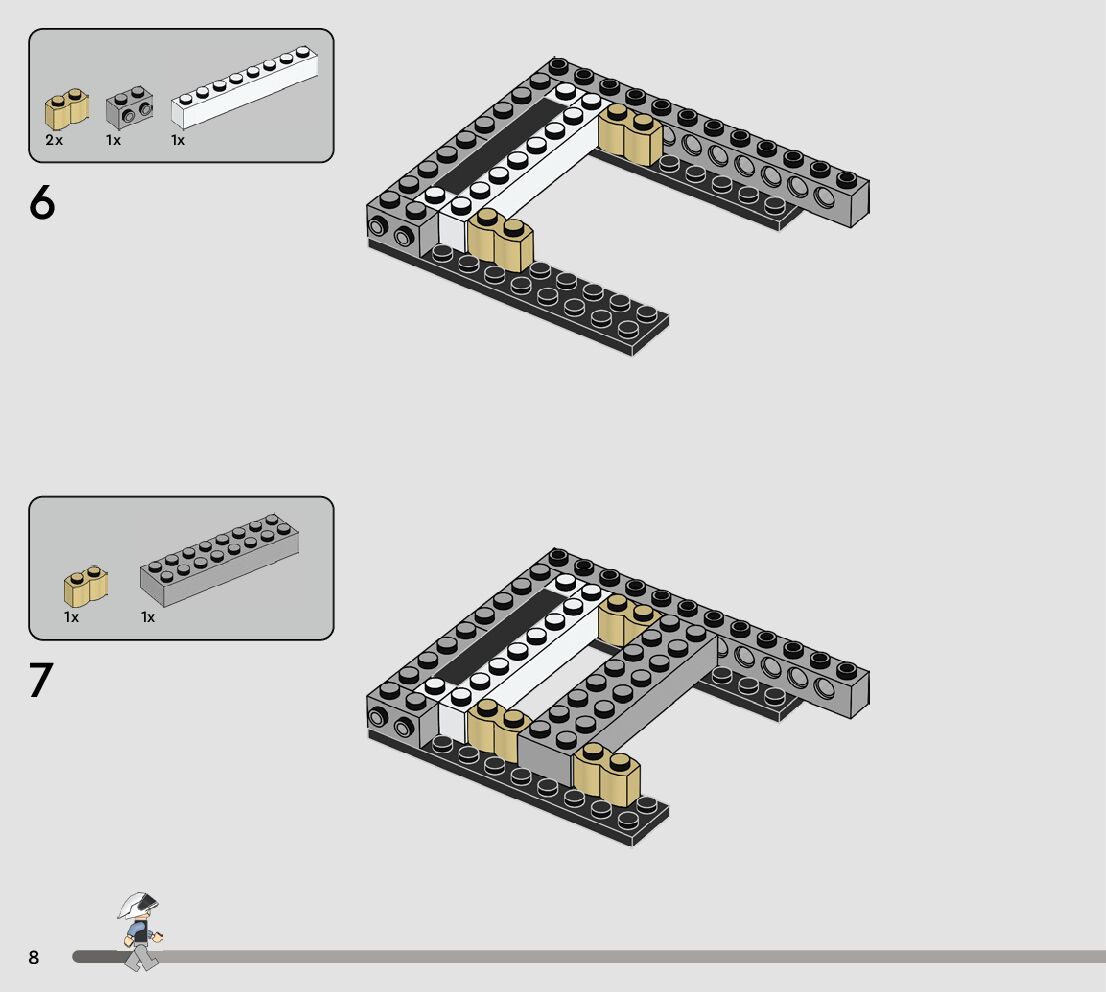 2x
1x
1x

6

1x
1x

7

8