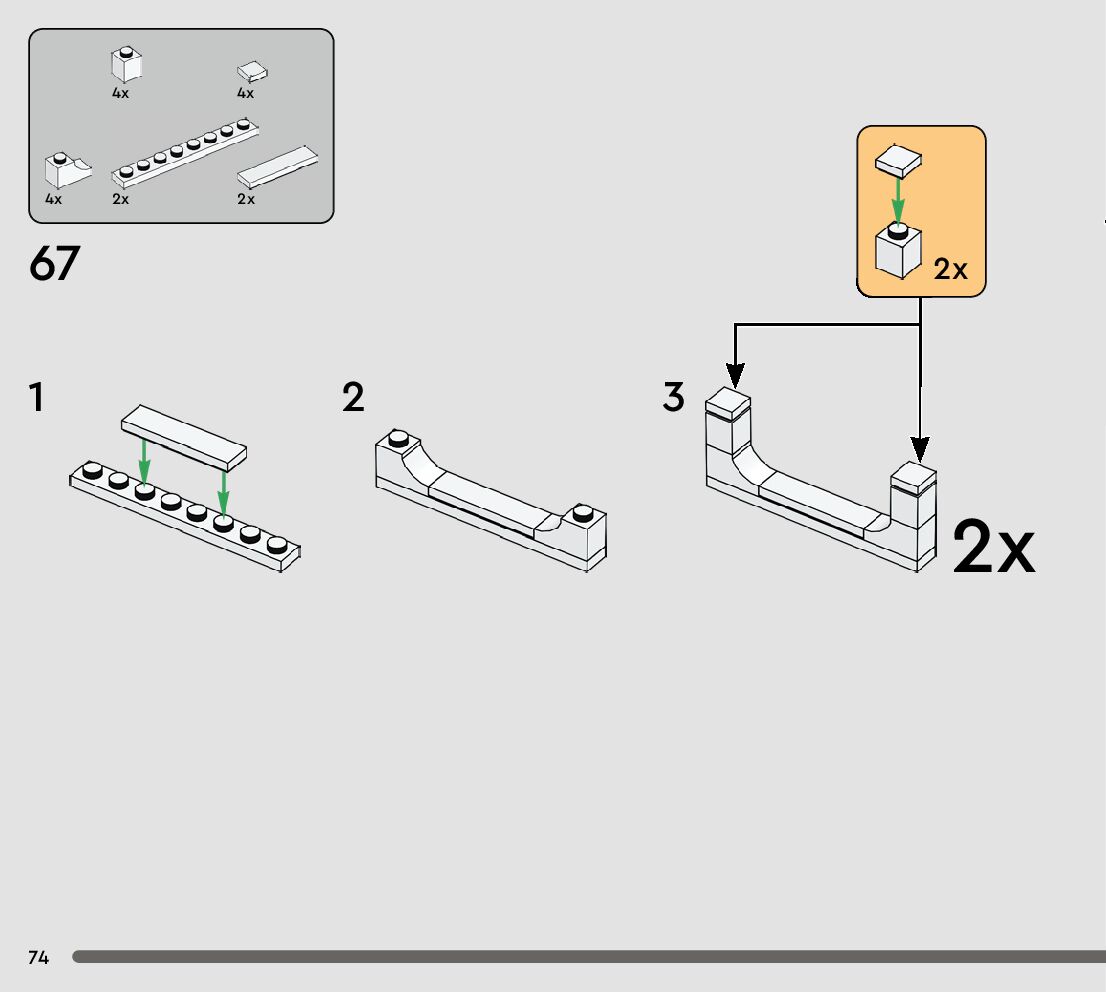 4x
4x
4x
2x
2x

67

2x

1

2

3

2x

74