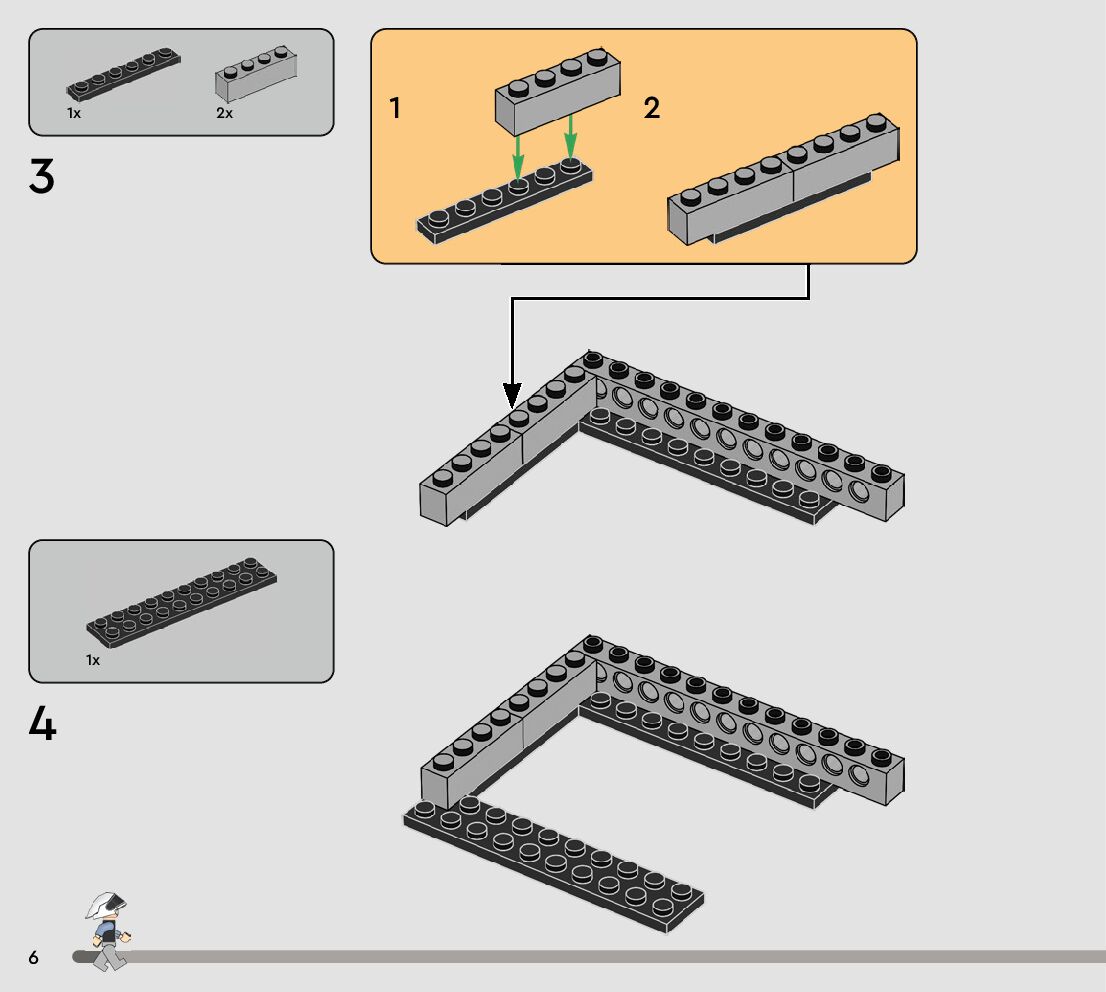 1x

2x

3

1

2

1x

4

6