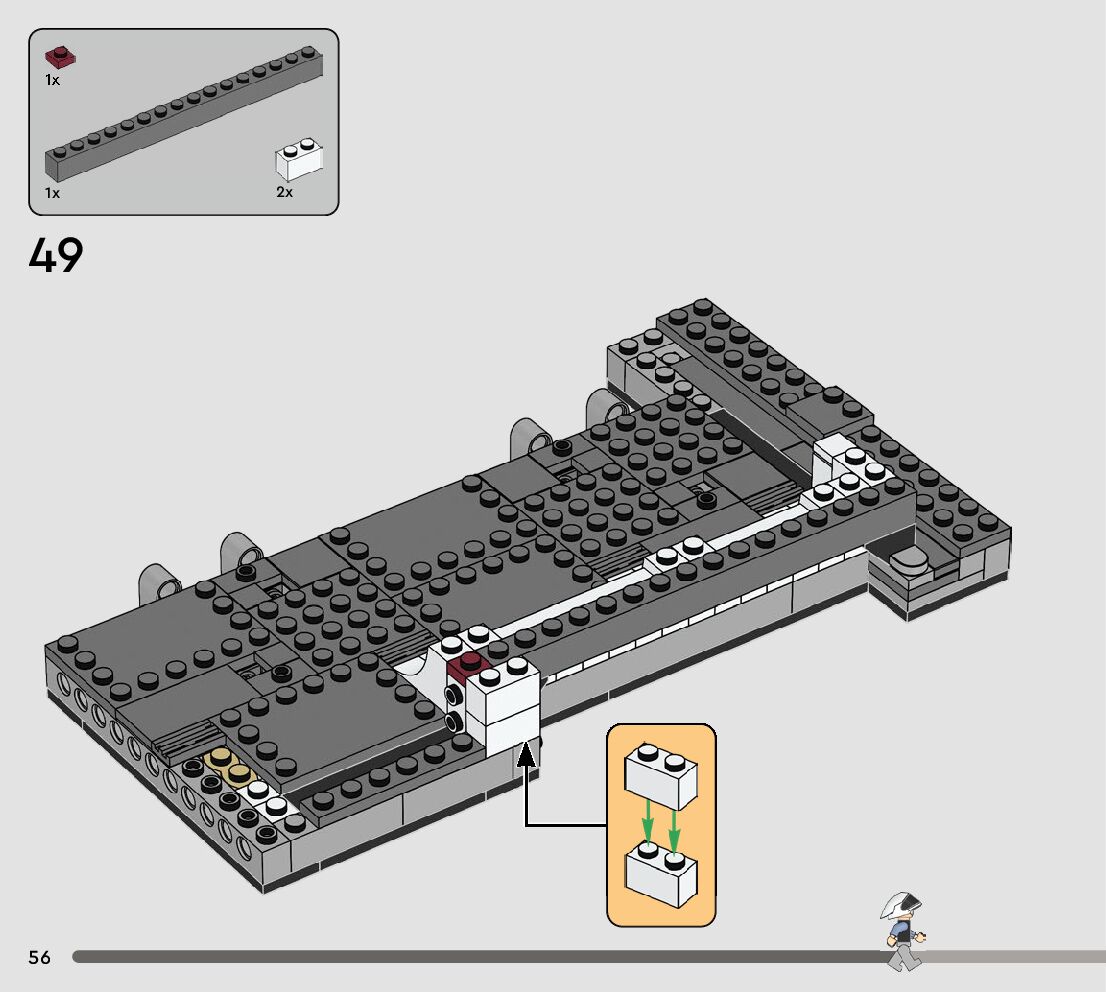 1x
1x
2x
49
56