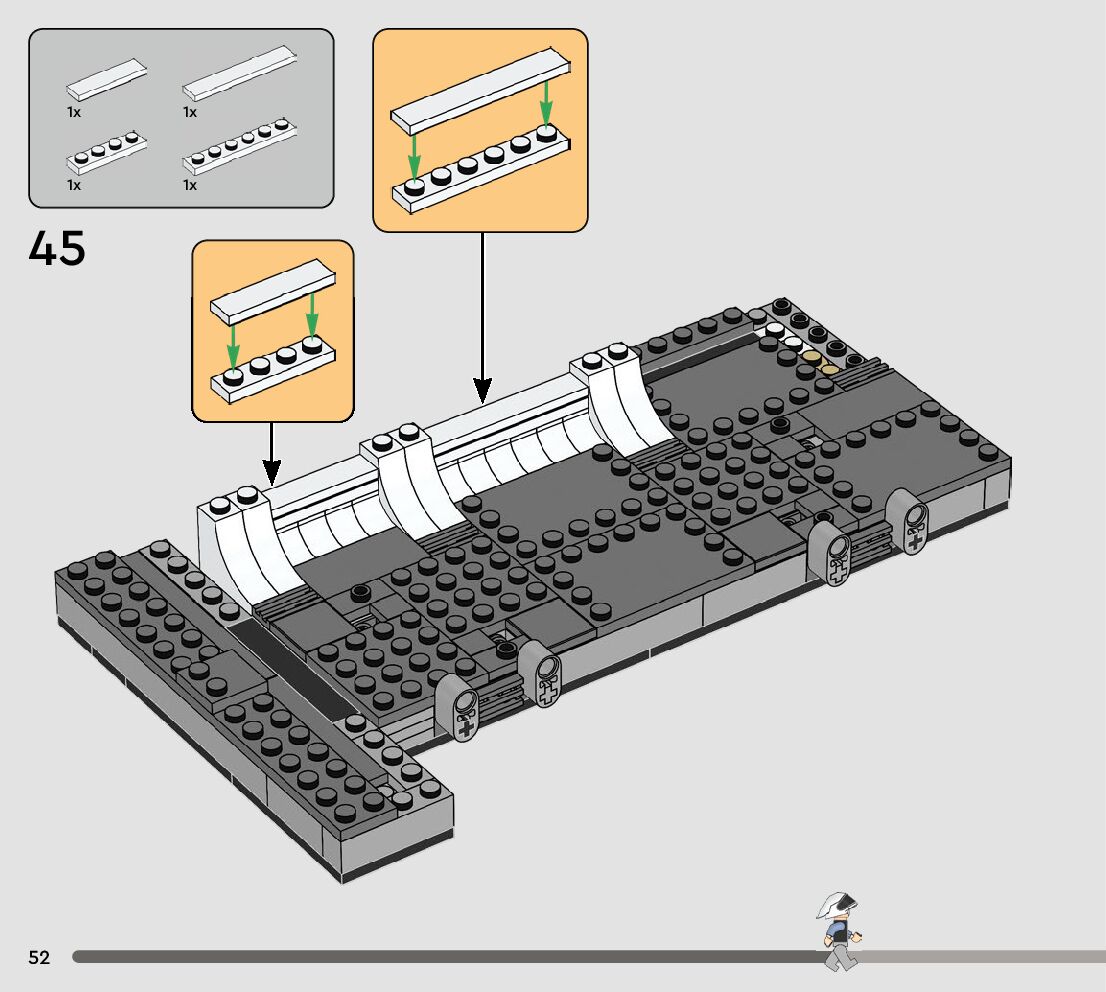 1x
1x
1x
1x

45

52