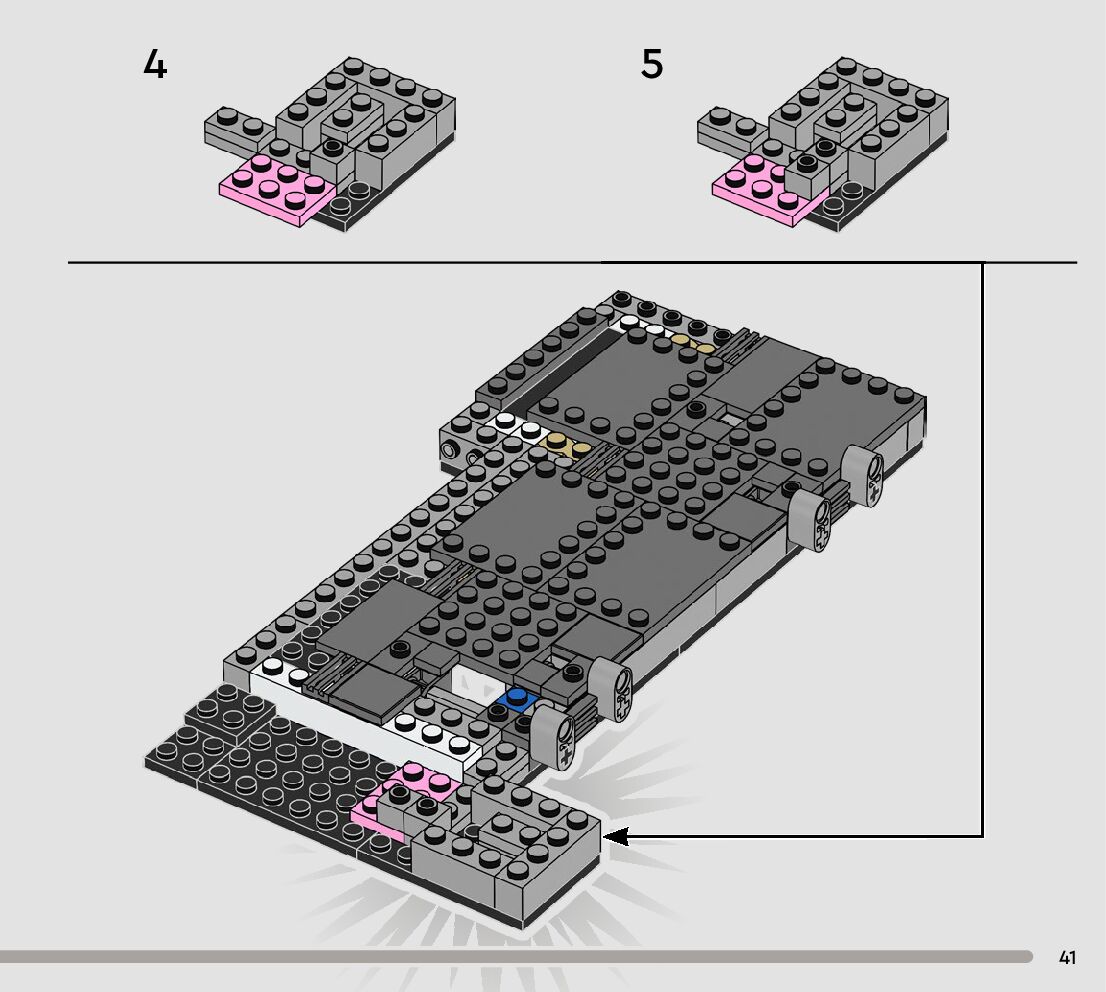 4

5

41