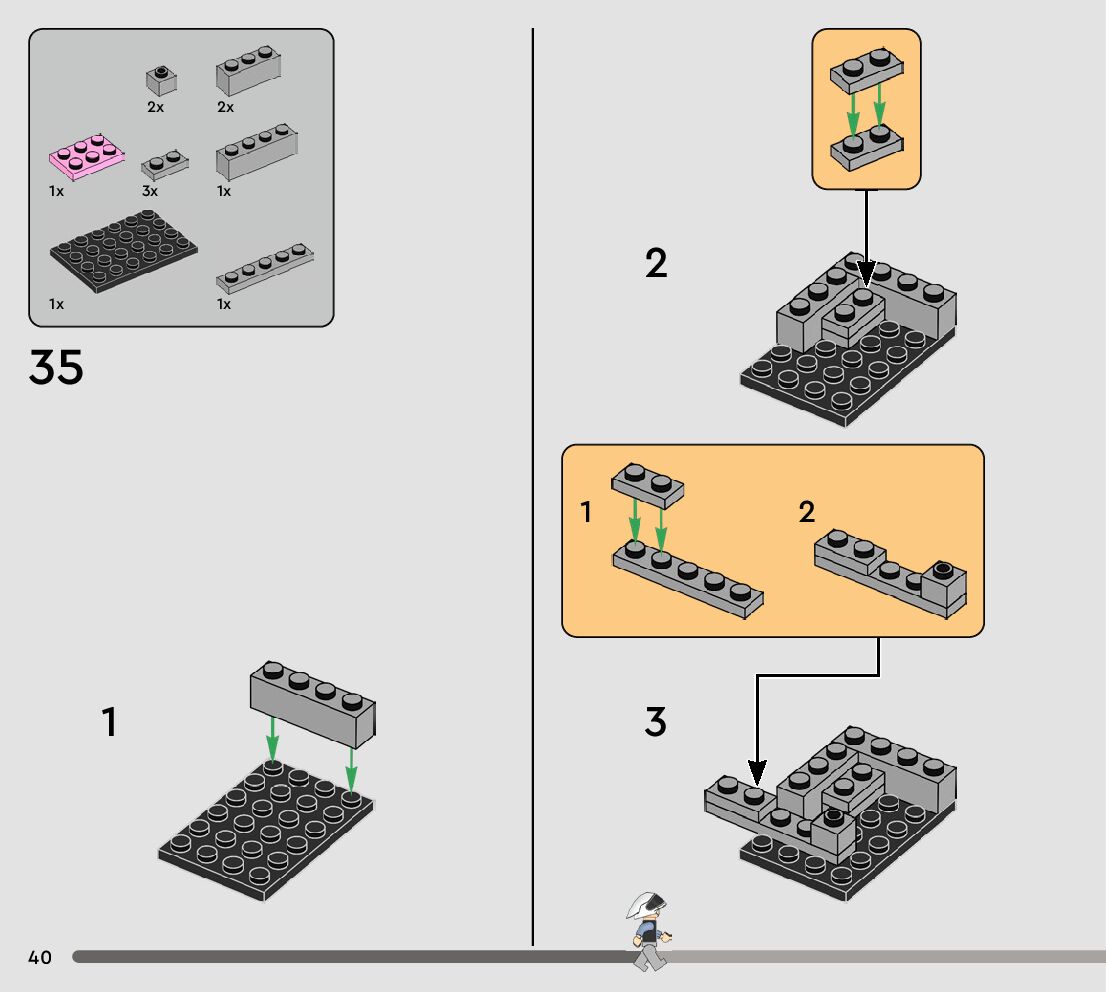 2x
2x
1x
3x
1x
1x
1x

35

1

2

1
2

3

40