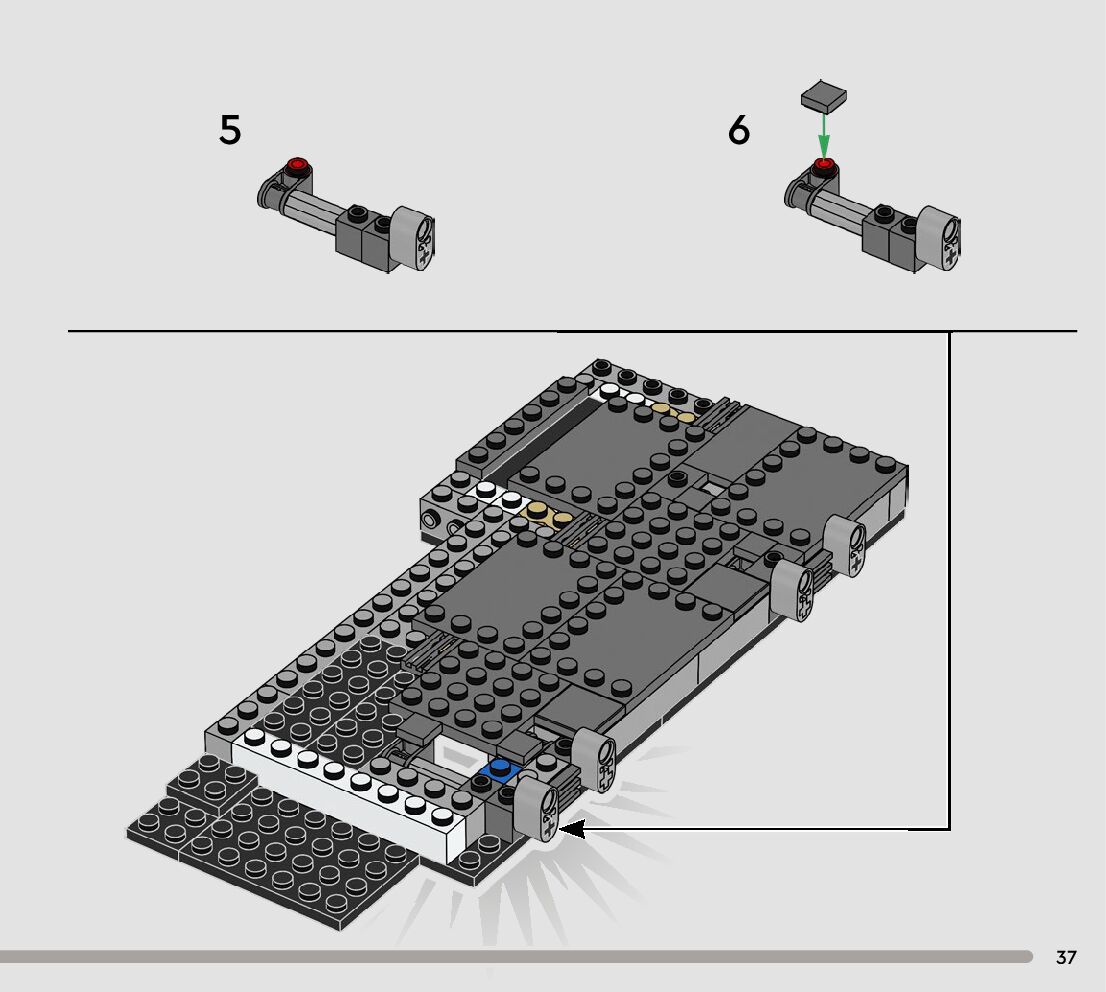 5

6

37