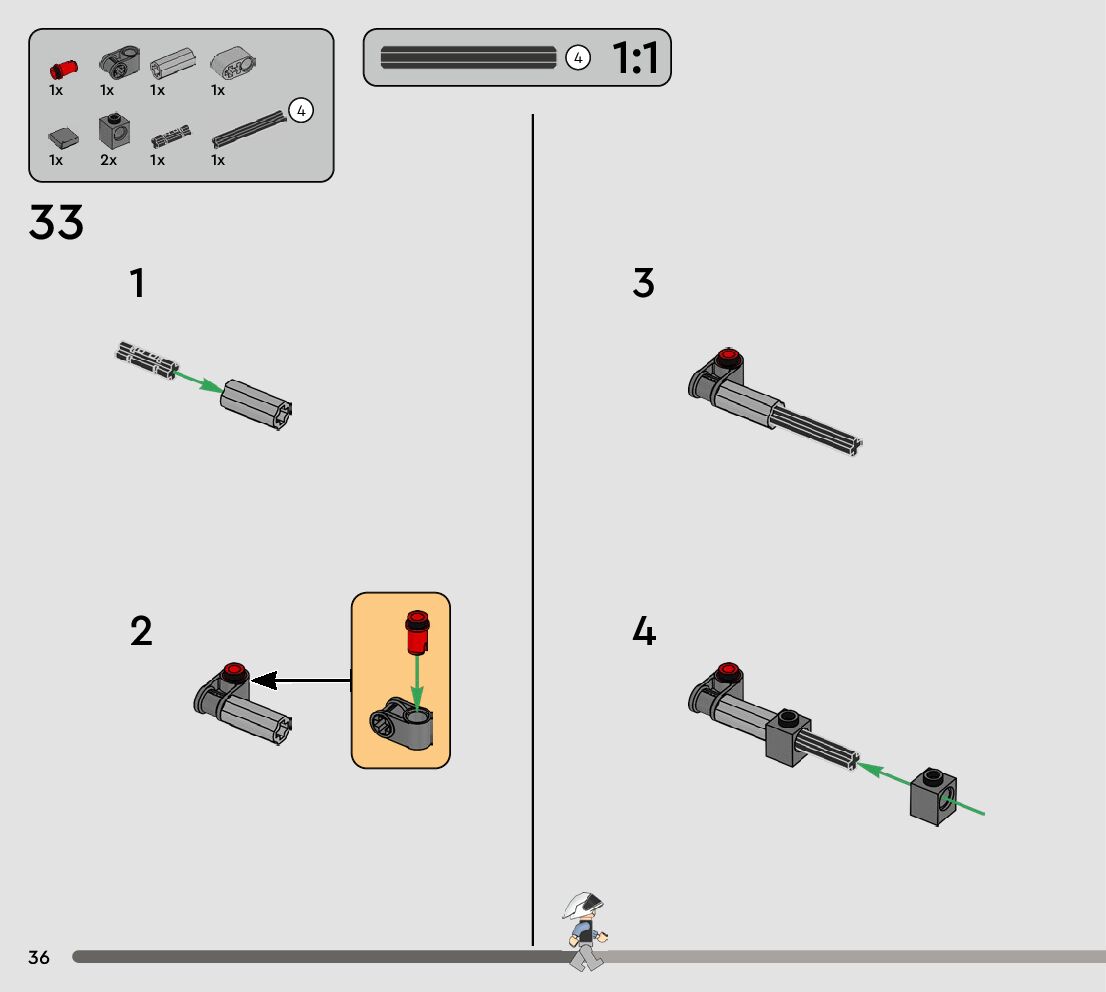 1x 1x 1x 1x
4
1x 2x 1x 1x

4 1:1

33

1

2

3

4

36