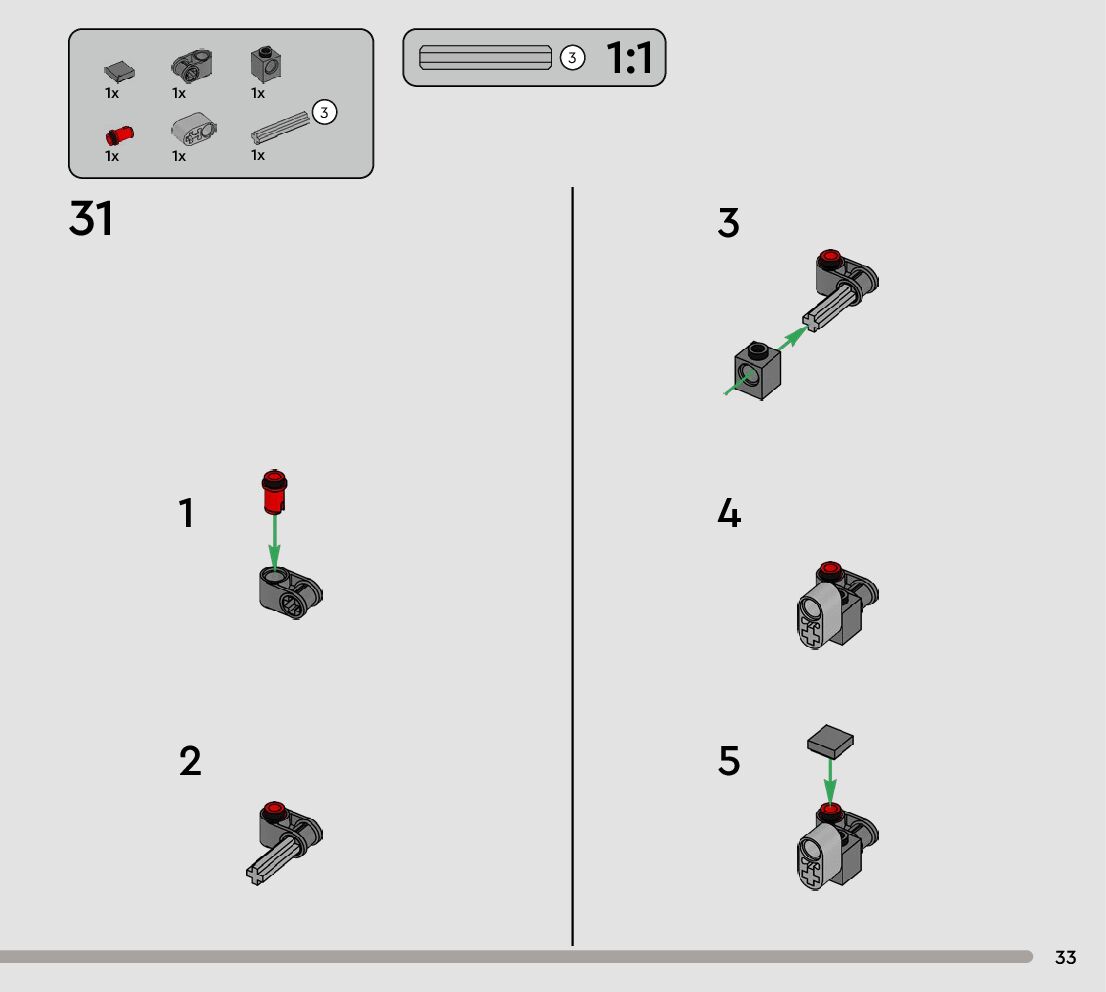 1x 1x 1x
1x 1x 1x 3

3 1:1

31

1

2

3

4

5

33