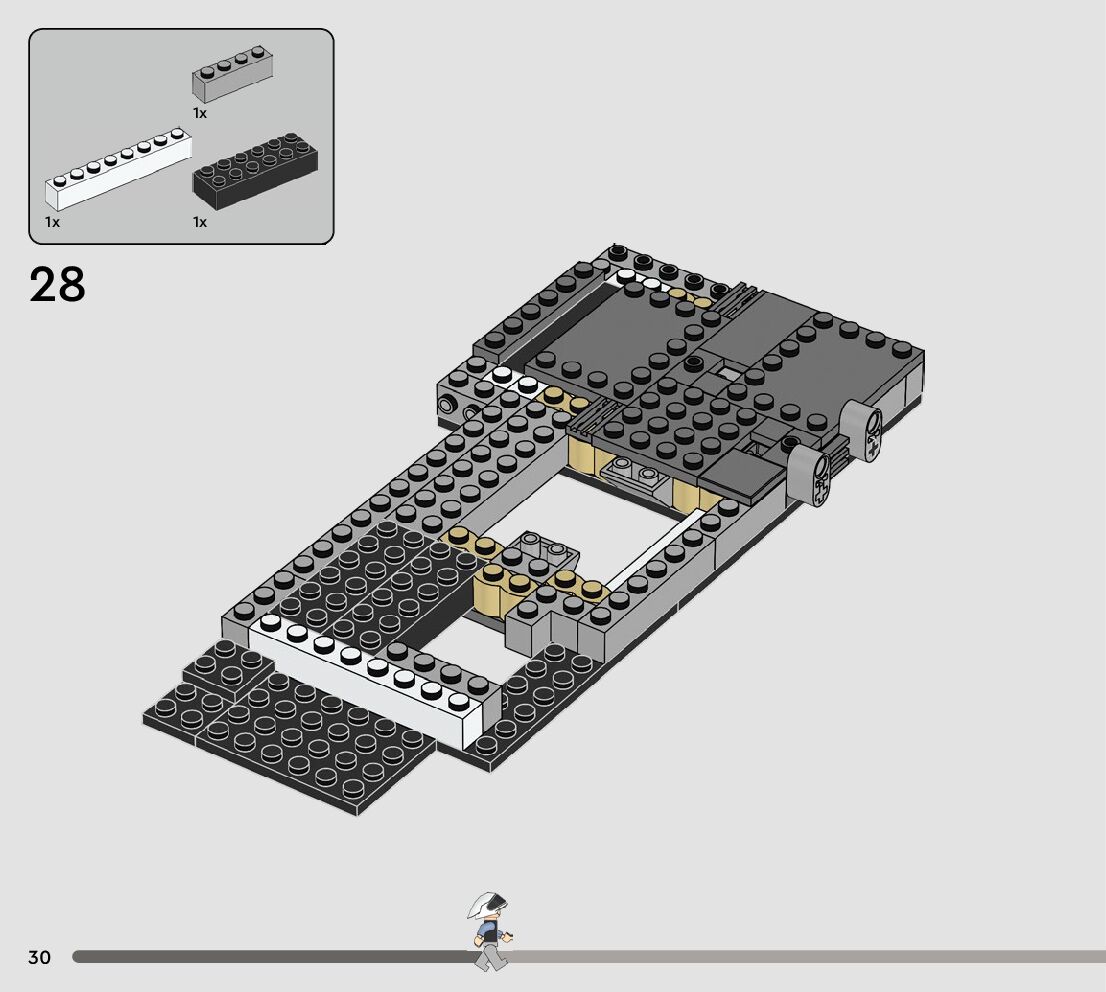 1x

1x

1x

28

30