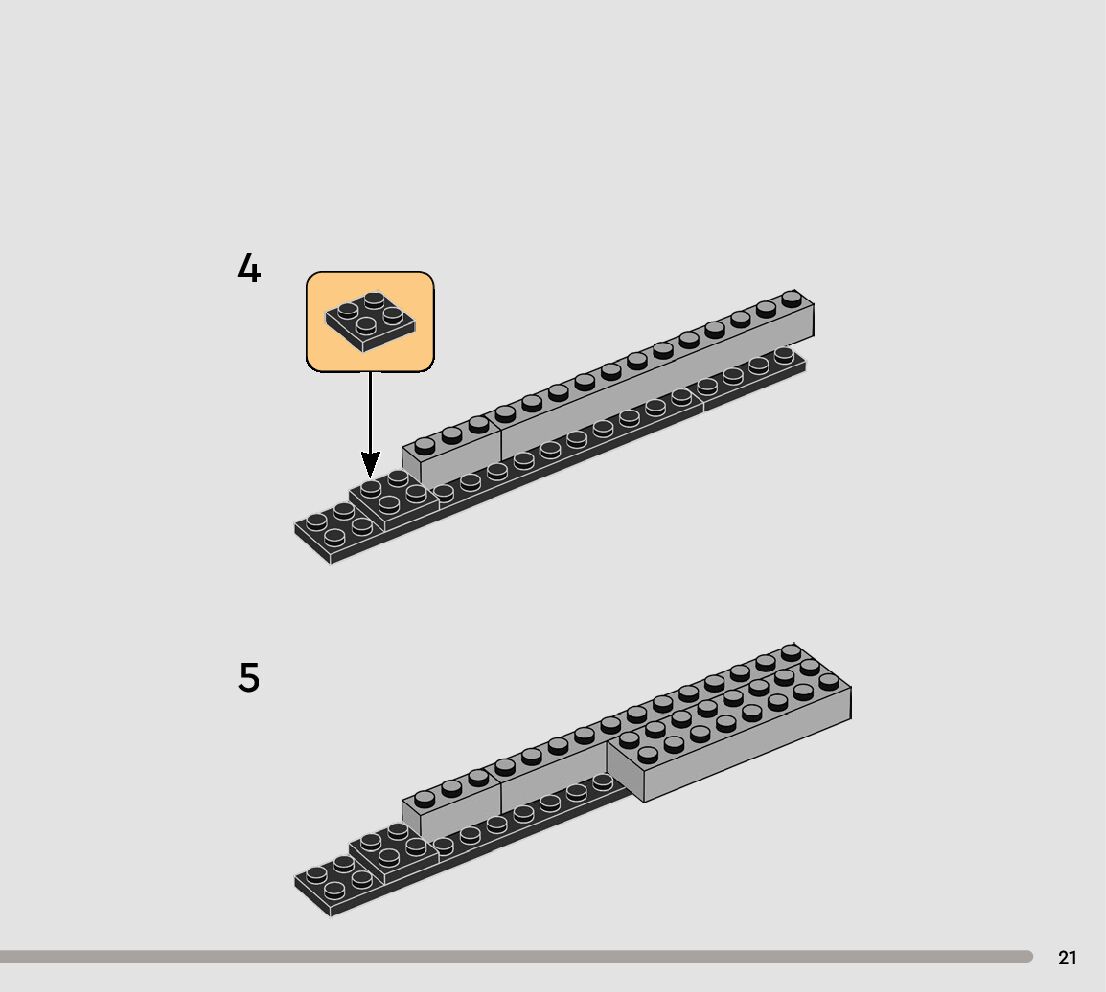 4

5

21