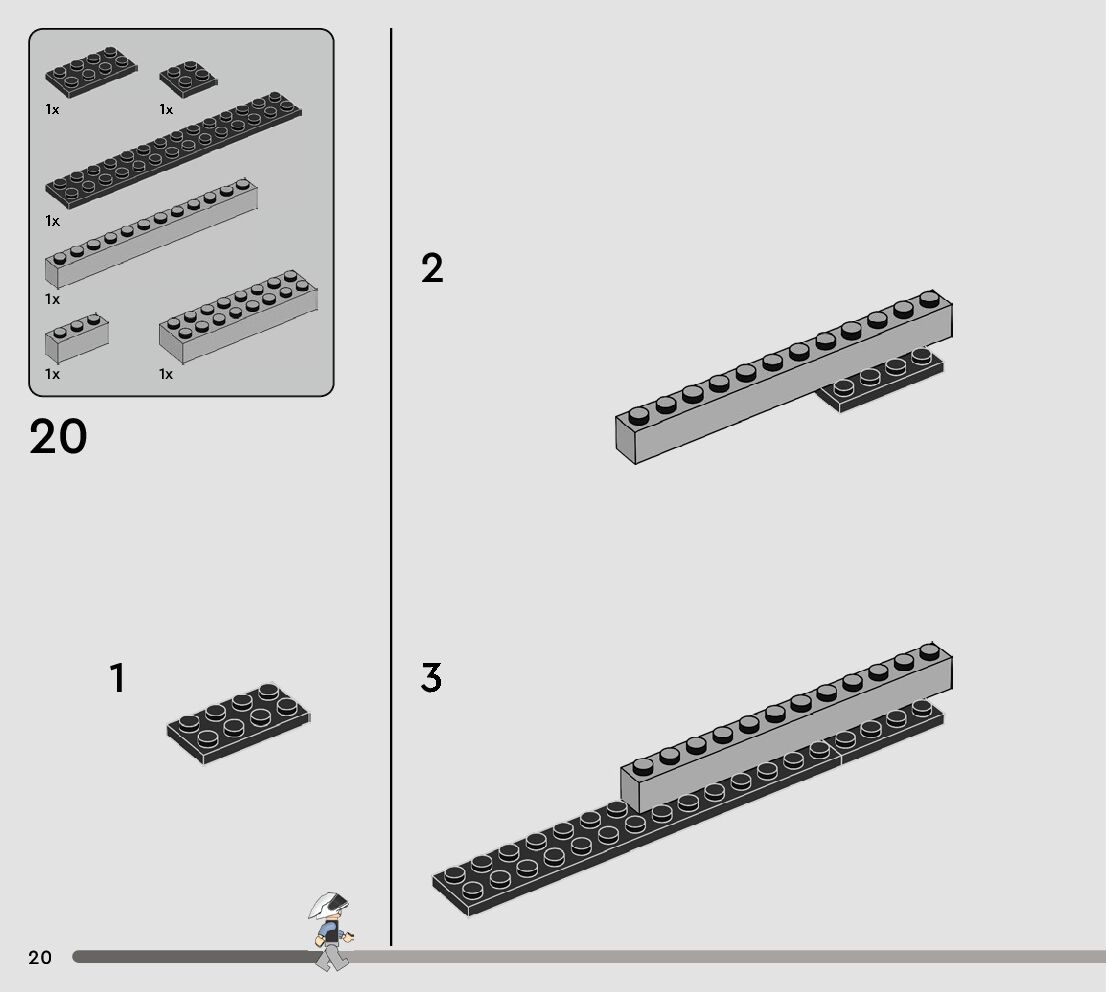 1x 1x

1x

1x

1x 1x

20

1

2

3

20