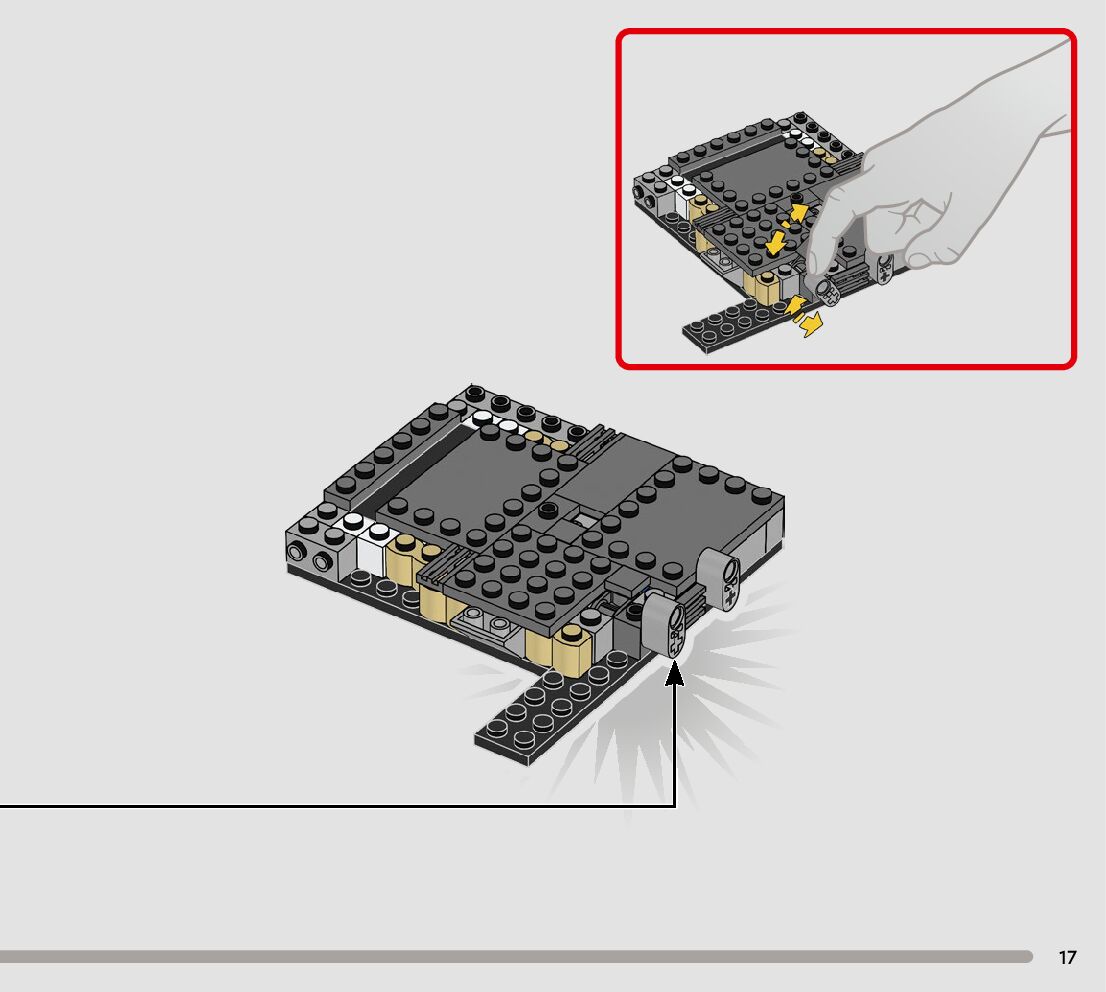 17