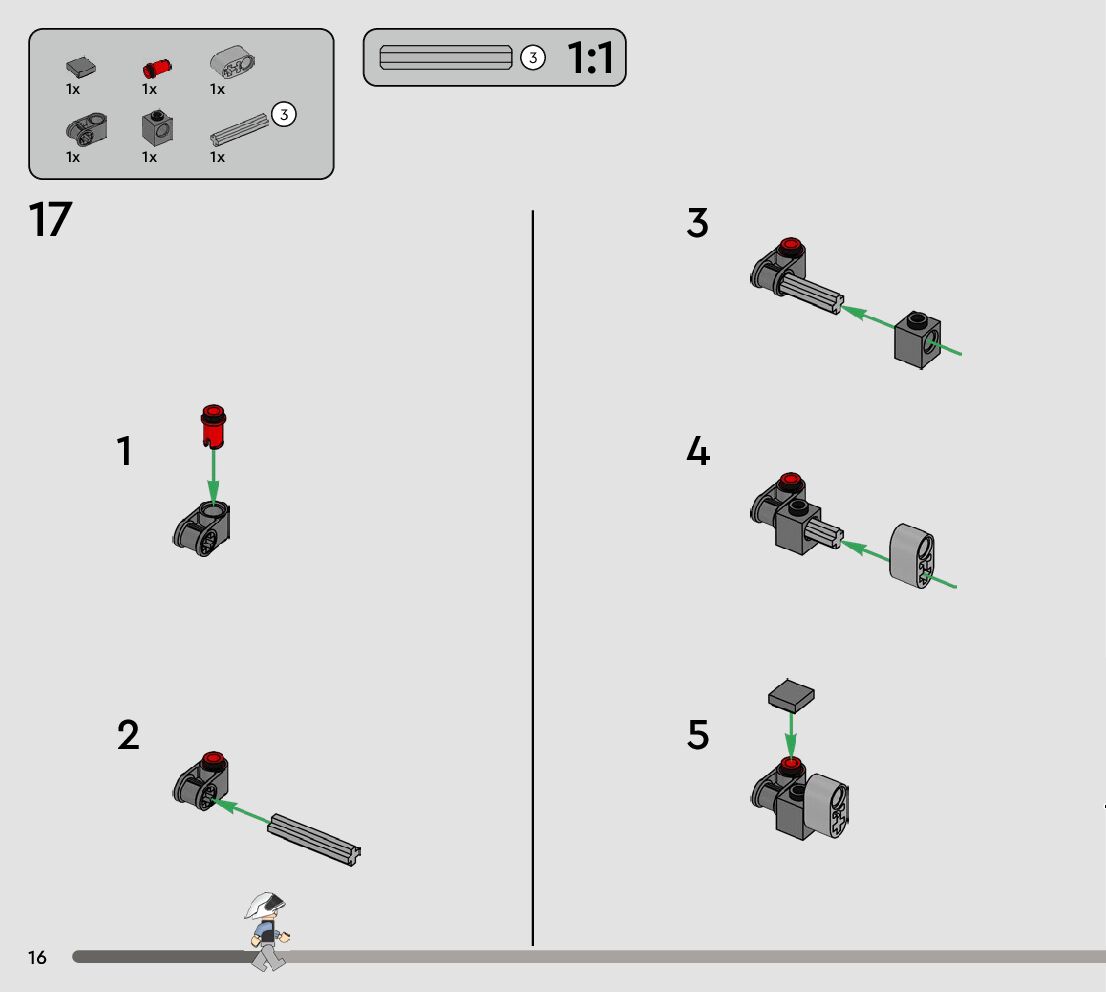 1x 1x 1x
1x 1x 1x 3

3 1:1

17

1

2

3

4

5

16