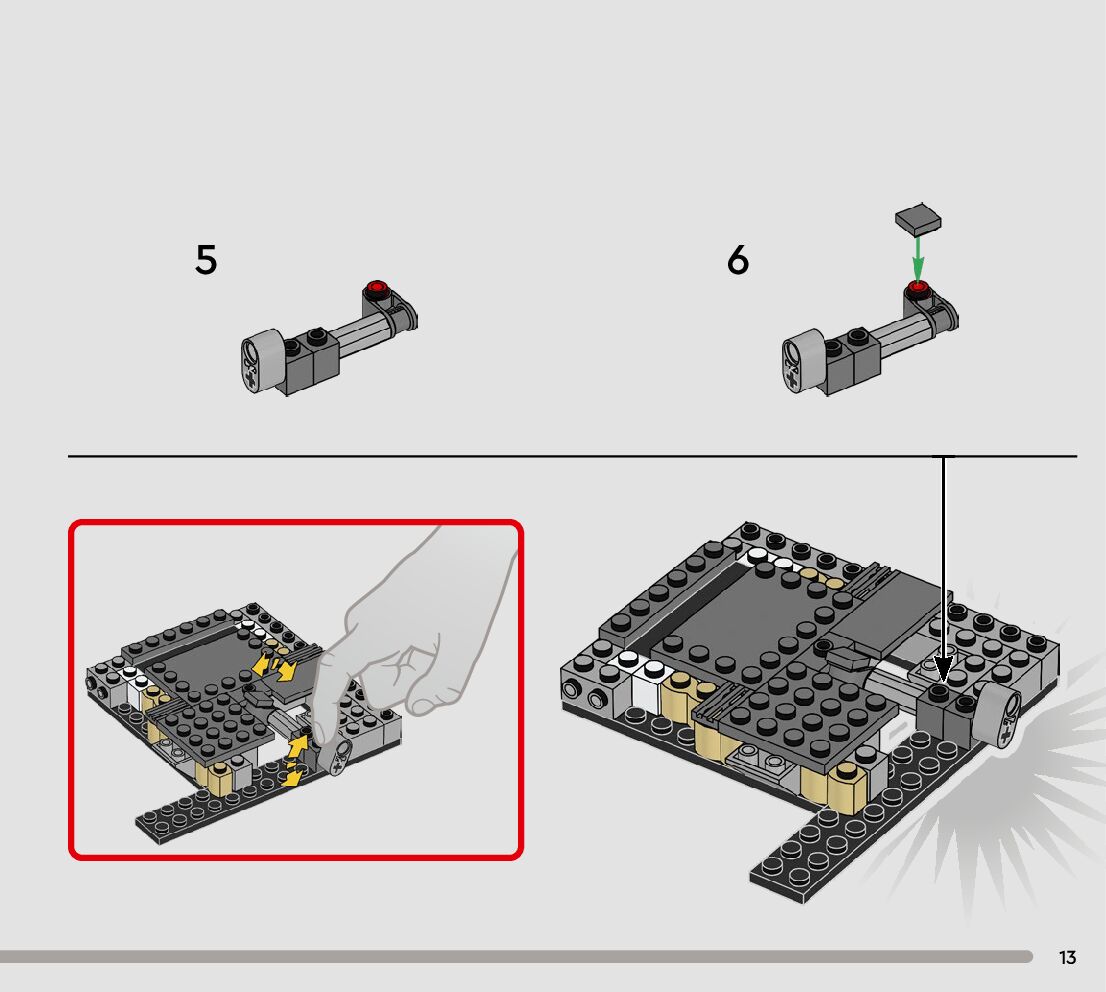 5

6

13