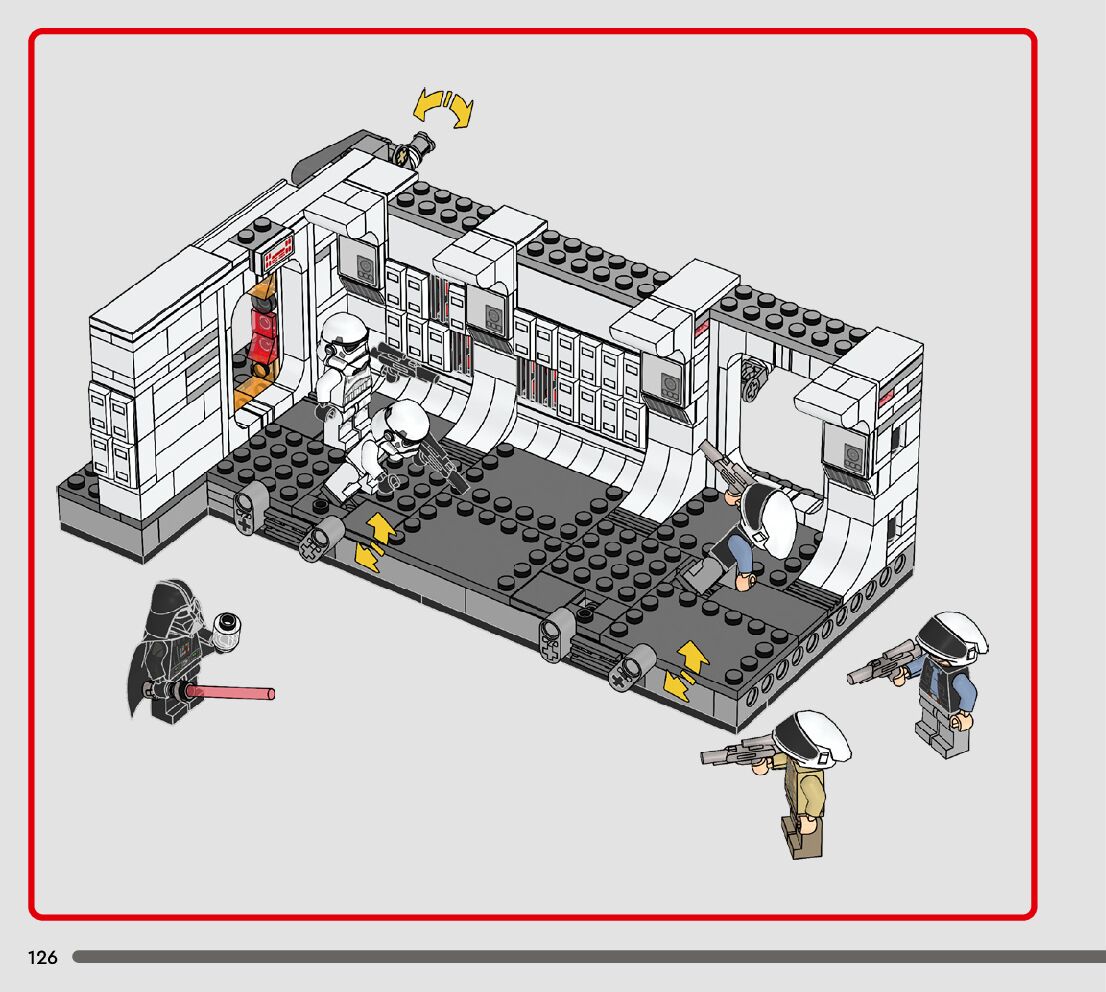 126