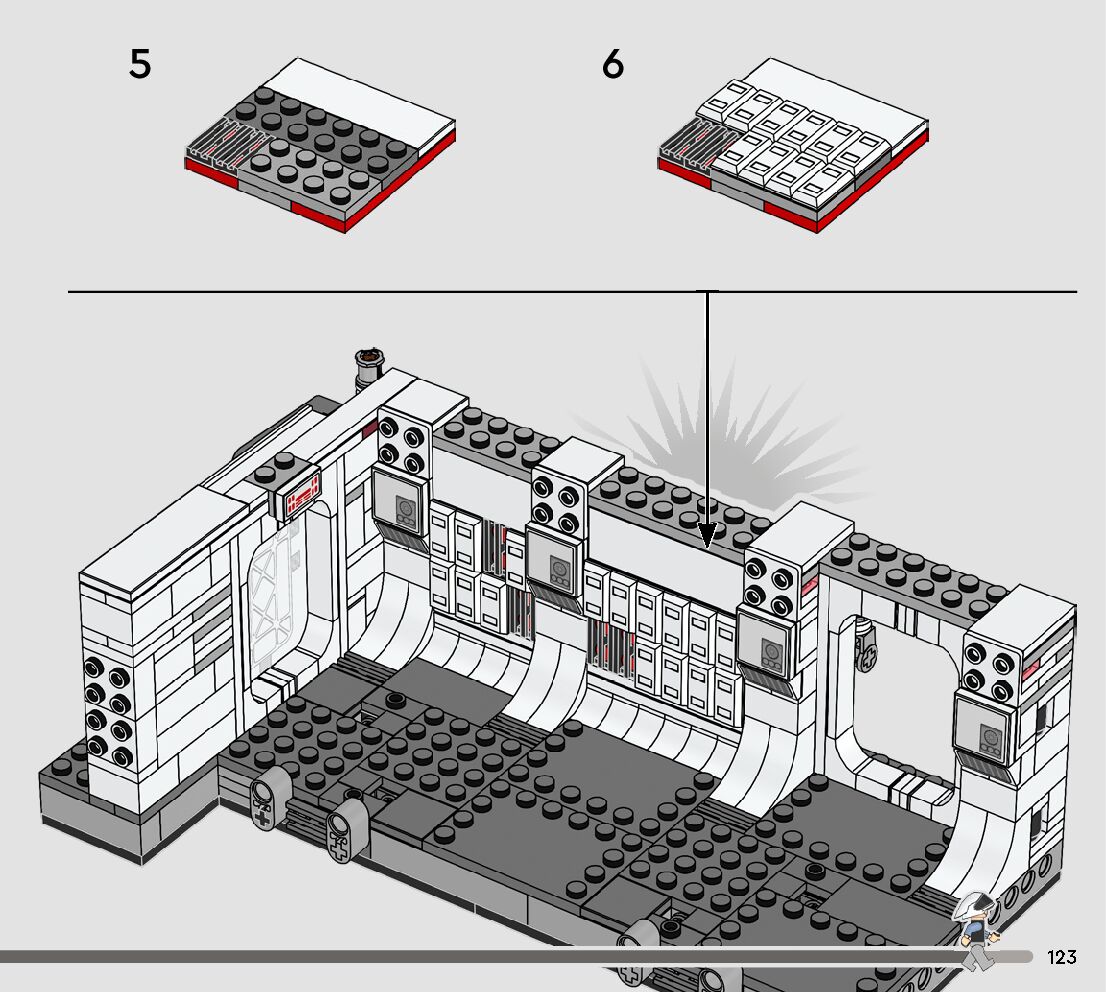 5

6

123