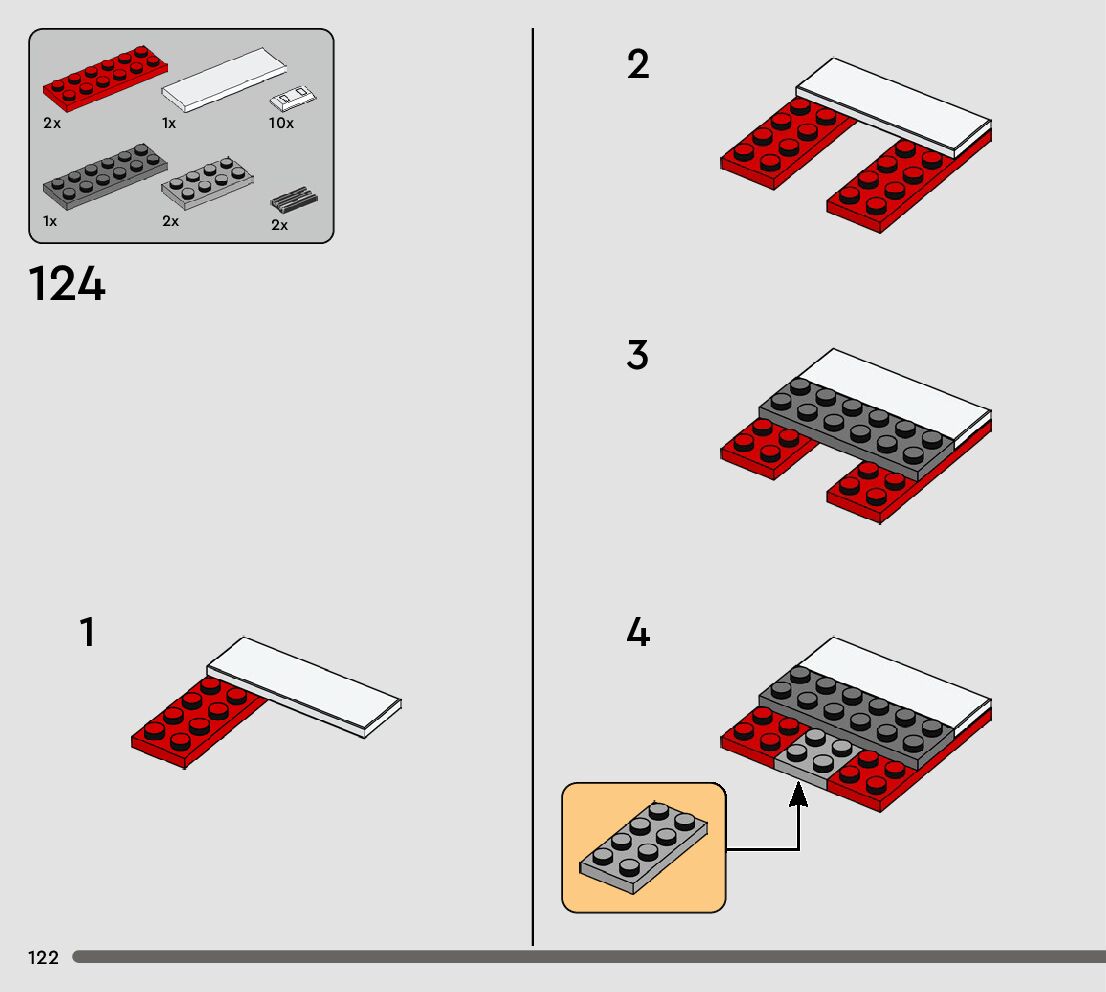 2x
1x
10x
1x
2x
2x

124

1

2

3

4

122