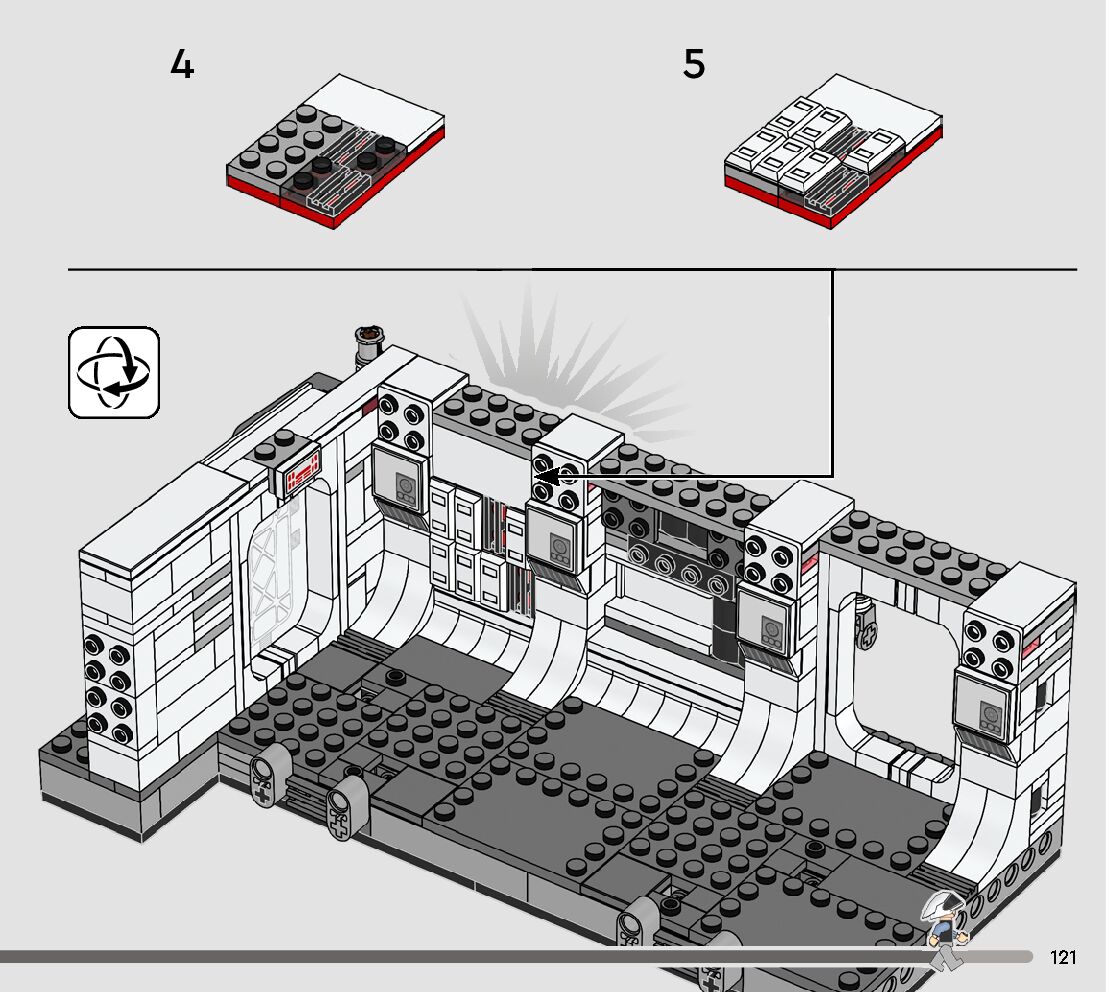 4

5

121