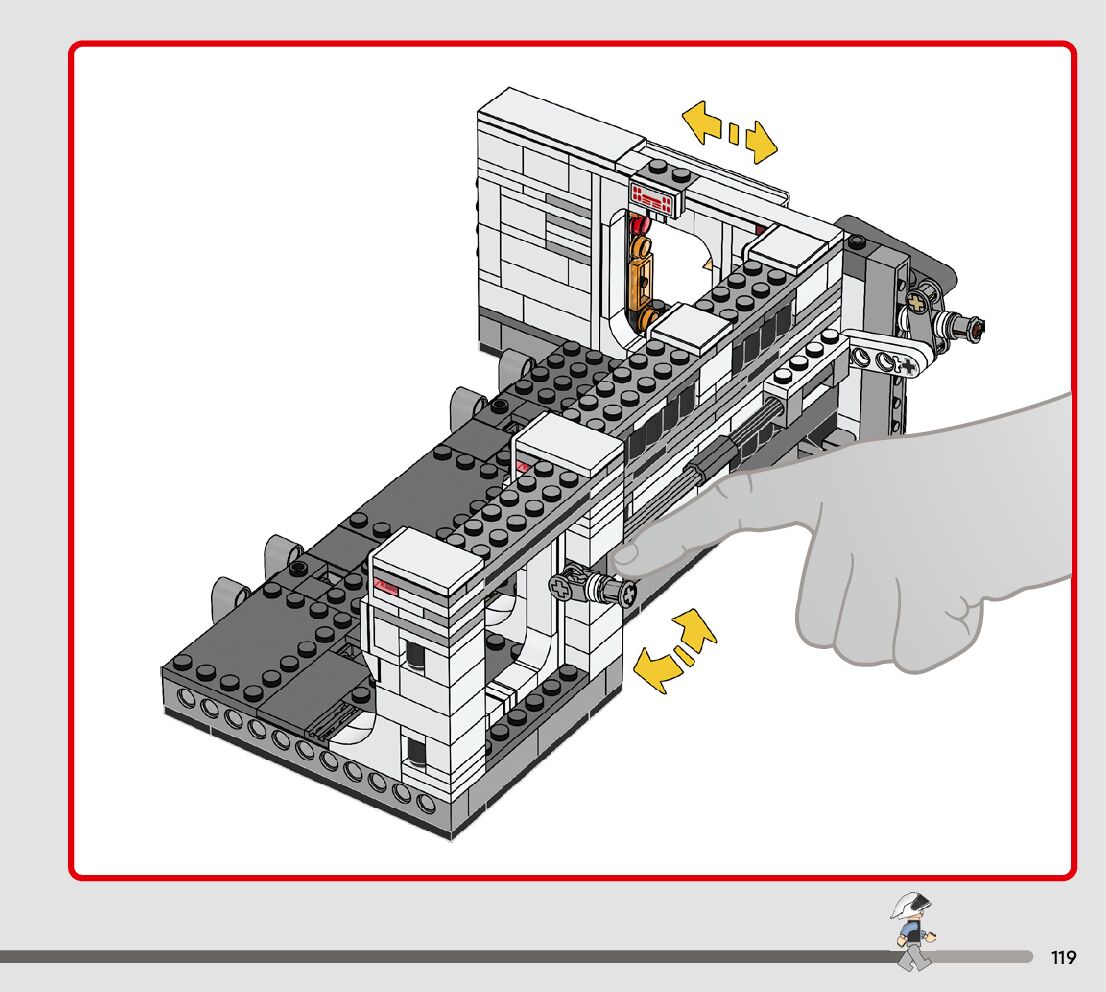 119