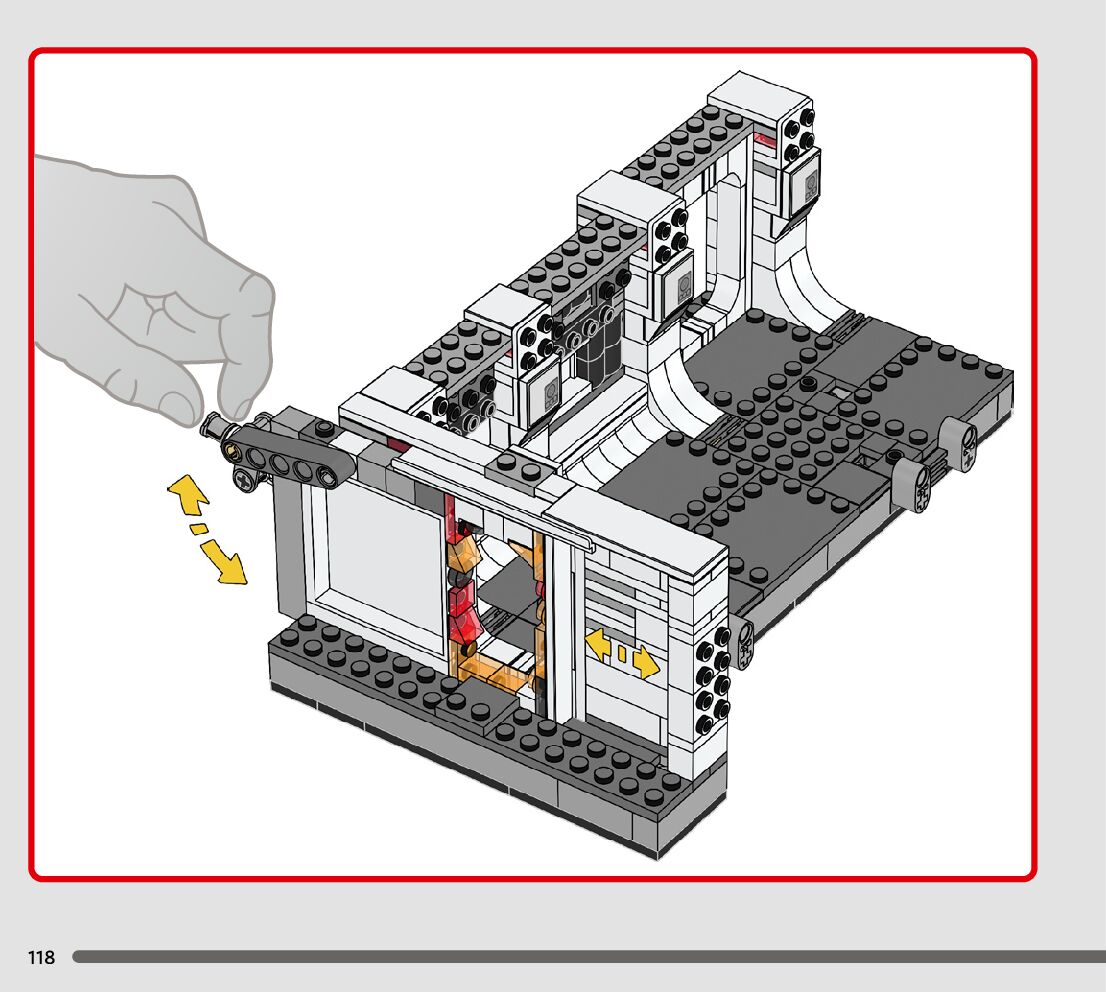 118