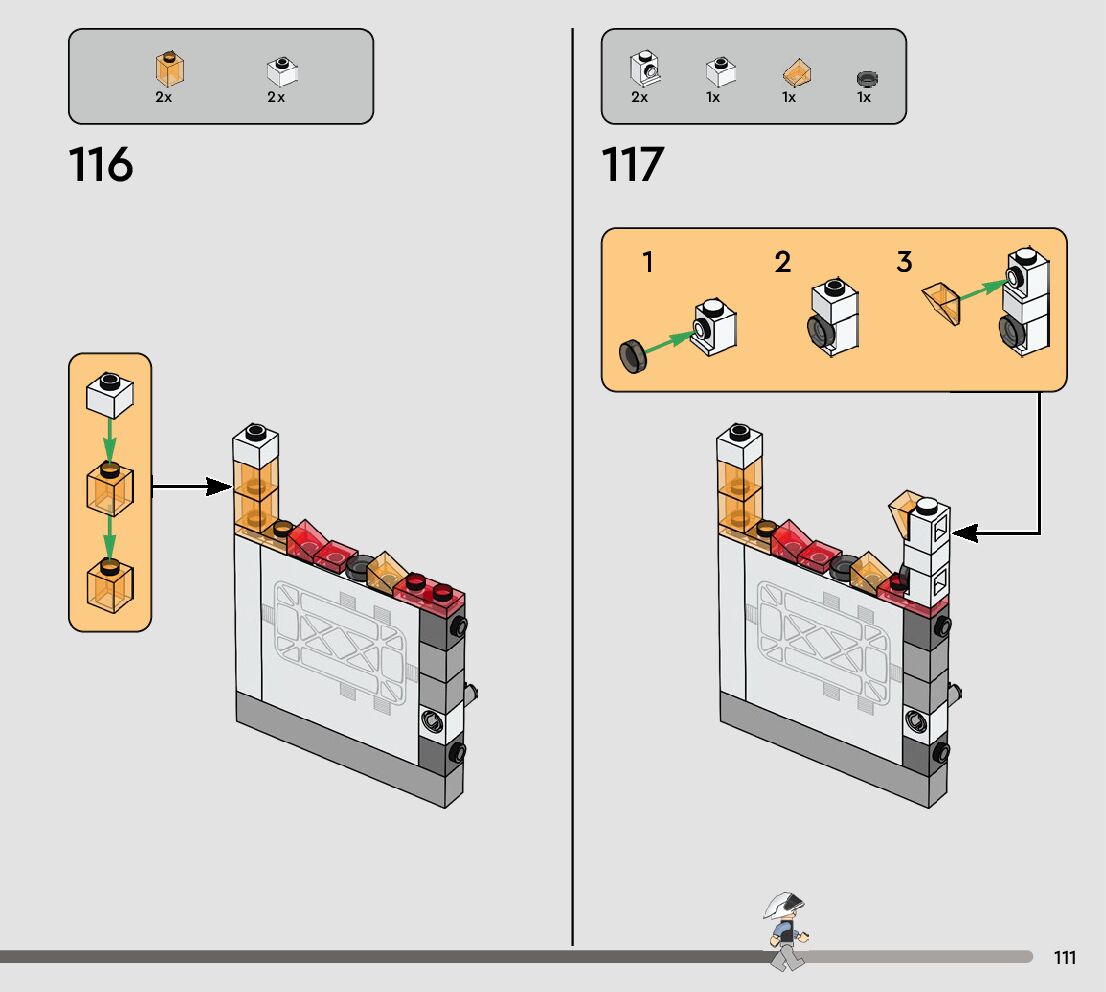 2x 2x

116

2x 1x 1x 1x

117

1 2 3

111