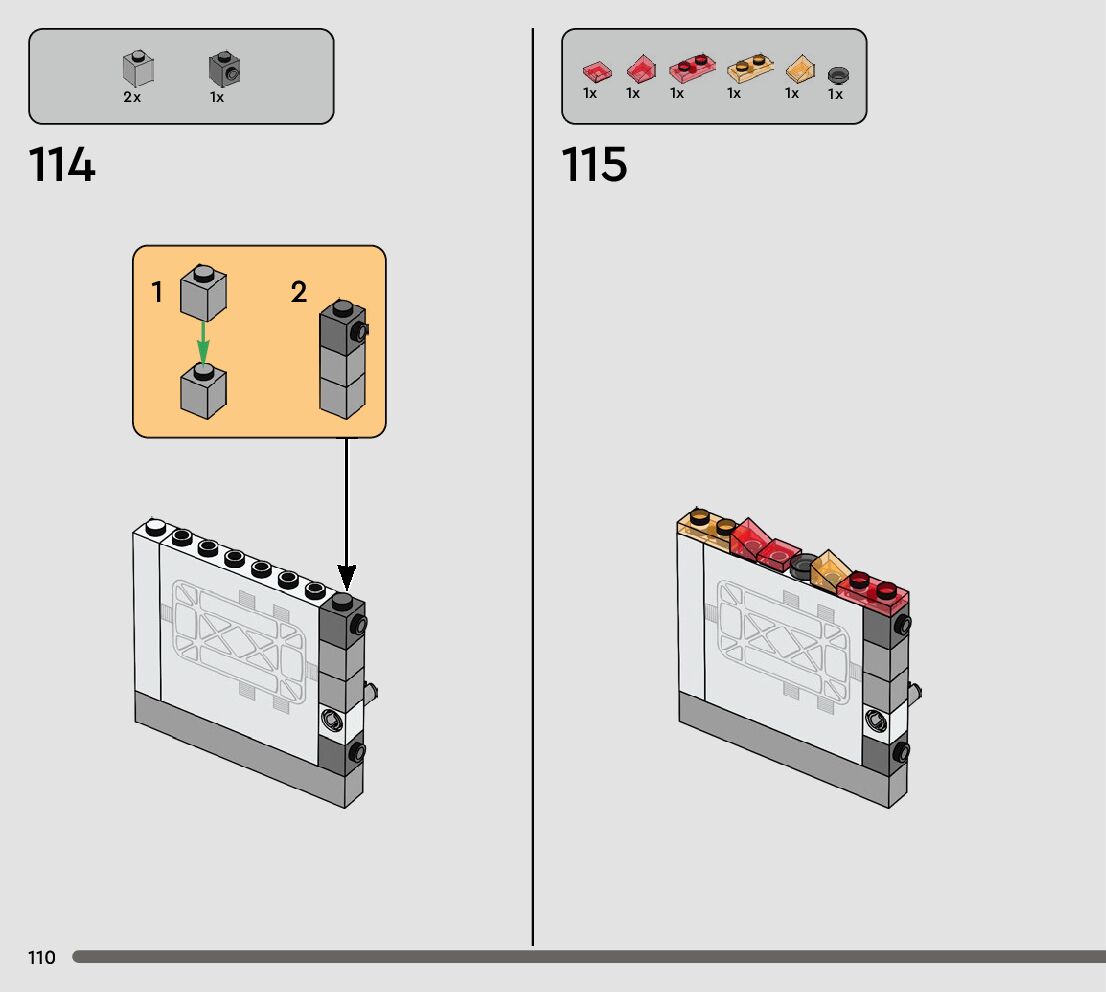 2x 1x

114

1 2

1x 1x 1x 1x 1x 1x

115

110