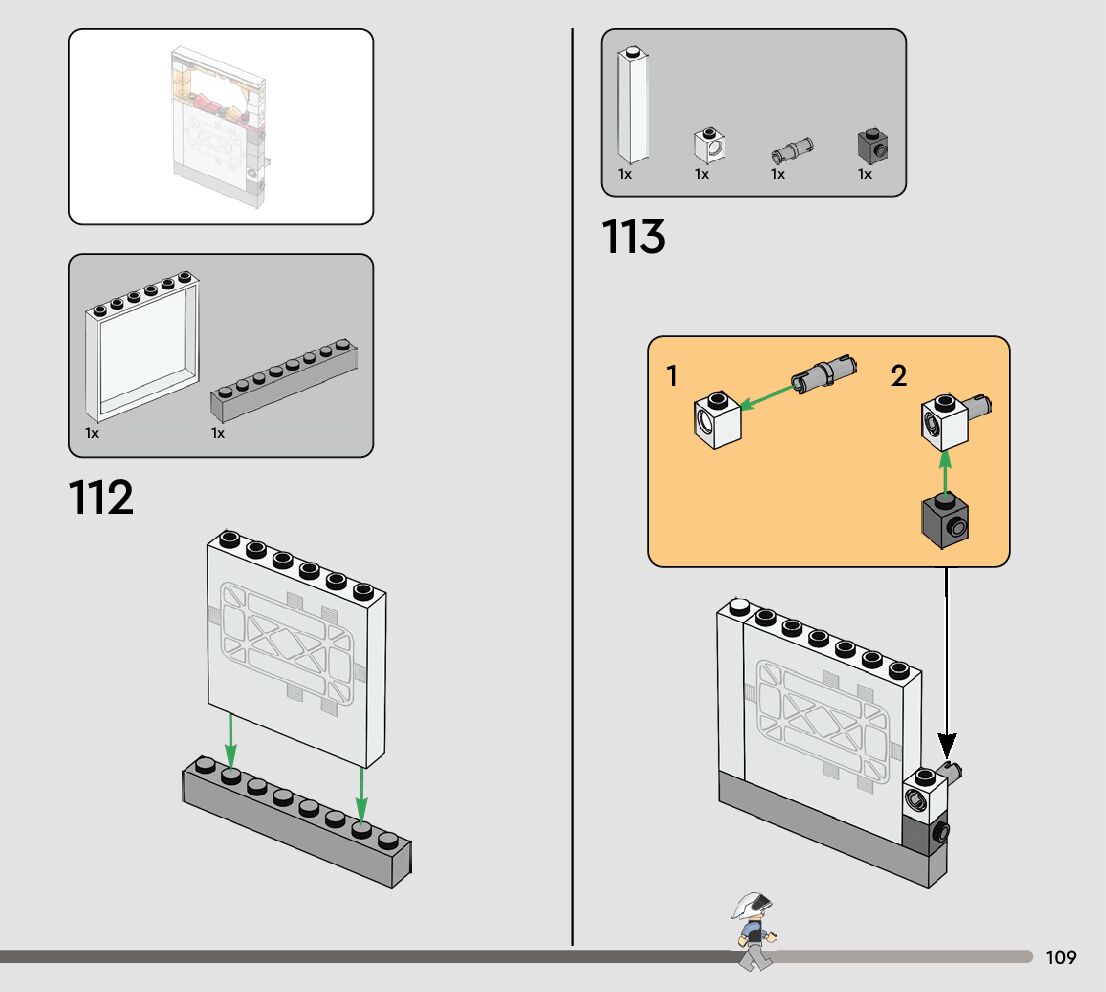 1x
1x
112
1x
1x
1x
1x
113
1
2
109