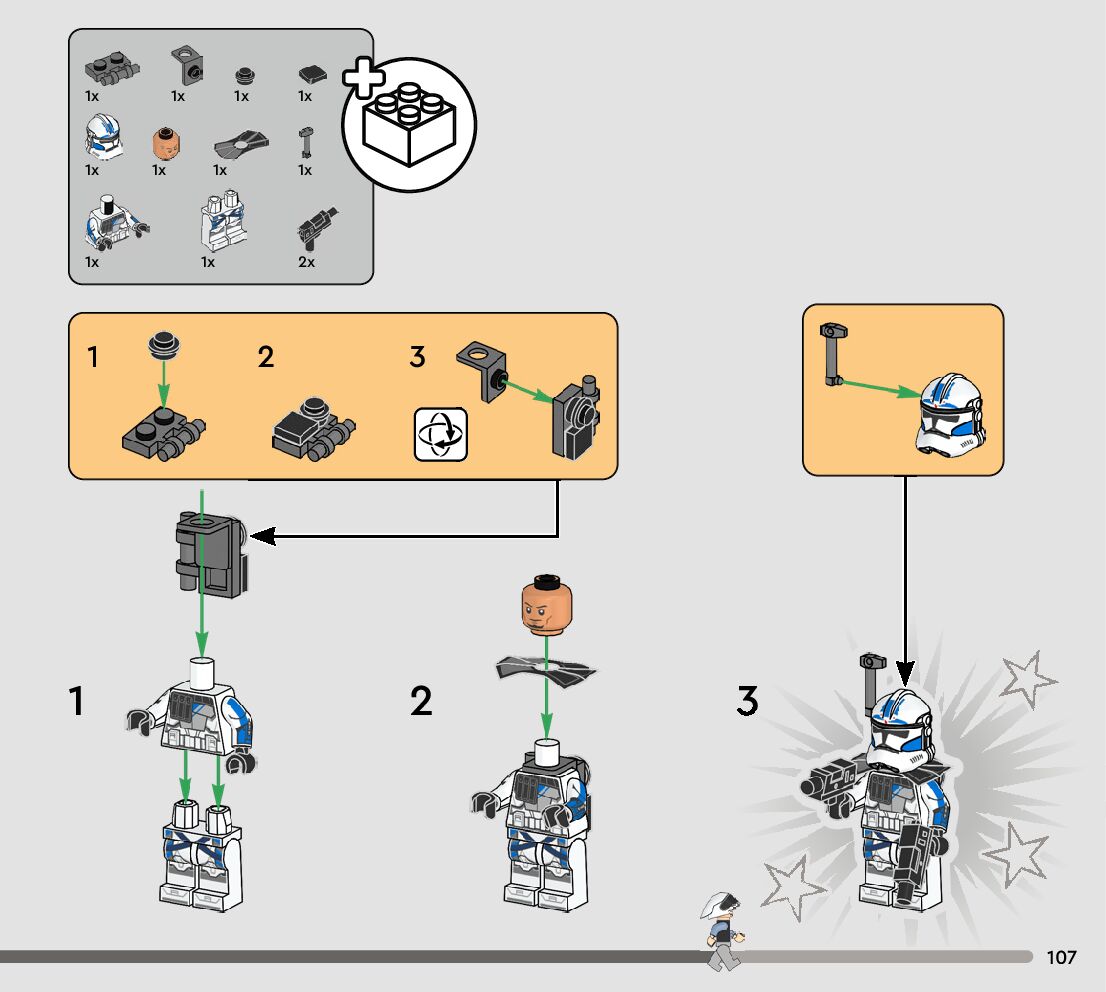 1x 1x 1x 1x
1x 1x 1x 1x
1x 1x 2x

1 2 3

1

2

3

107