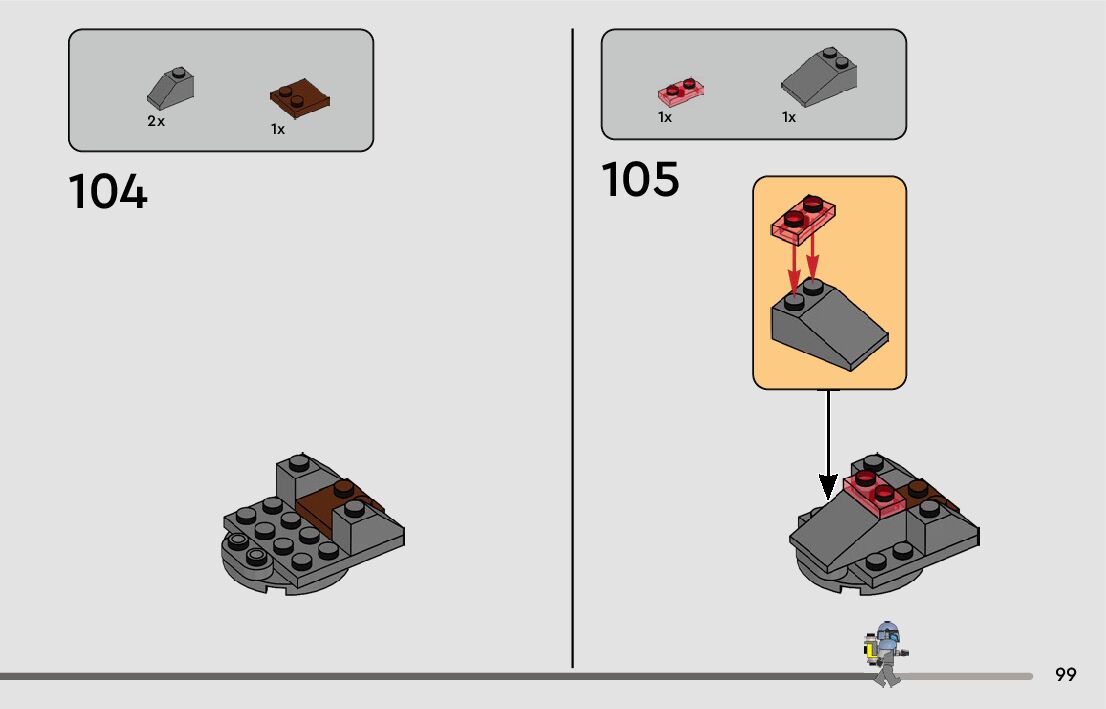 2x
1x

104

1x
1x

105

99