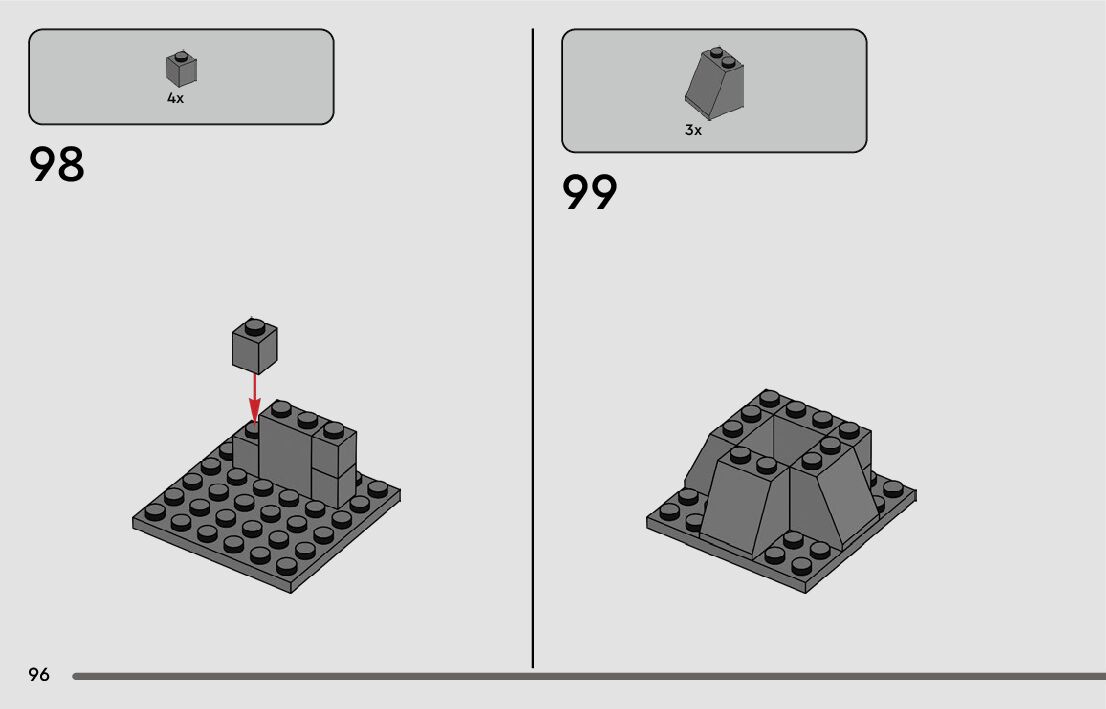 4x

98

3x

99

96