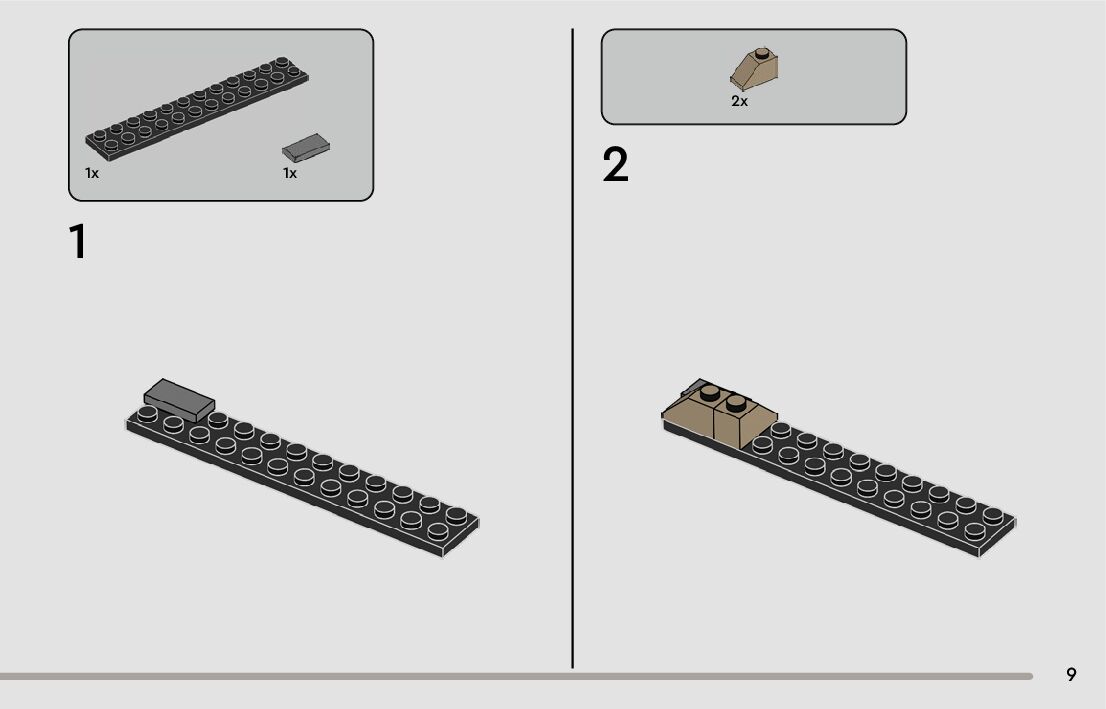 1x
1x

1

2x

2

9