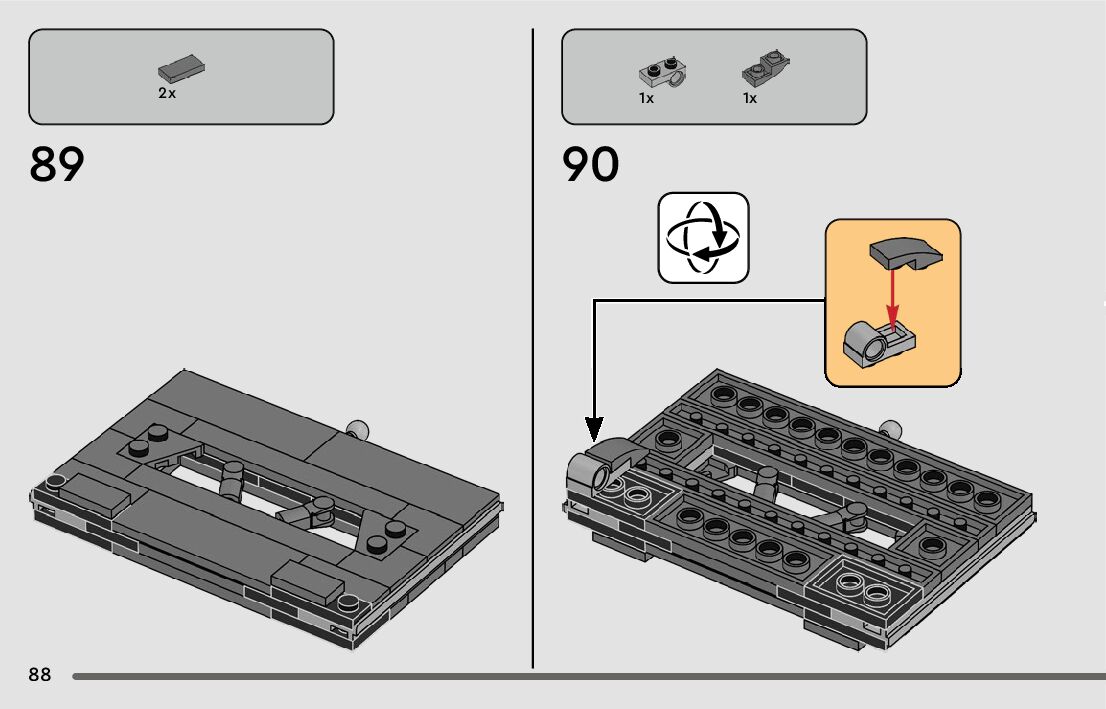 2x

89

1x 1x

90

88