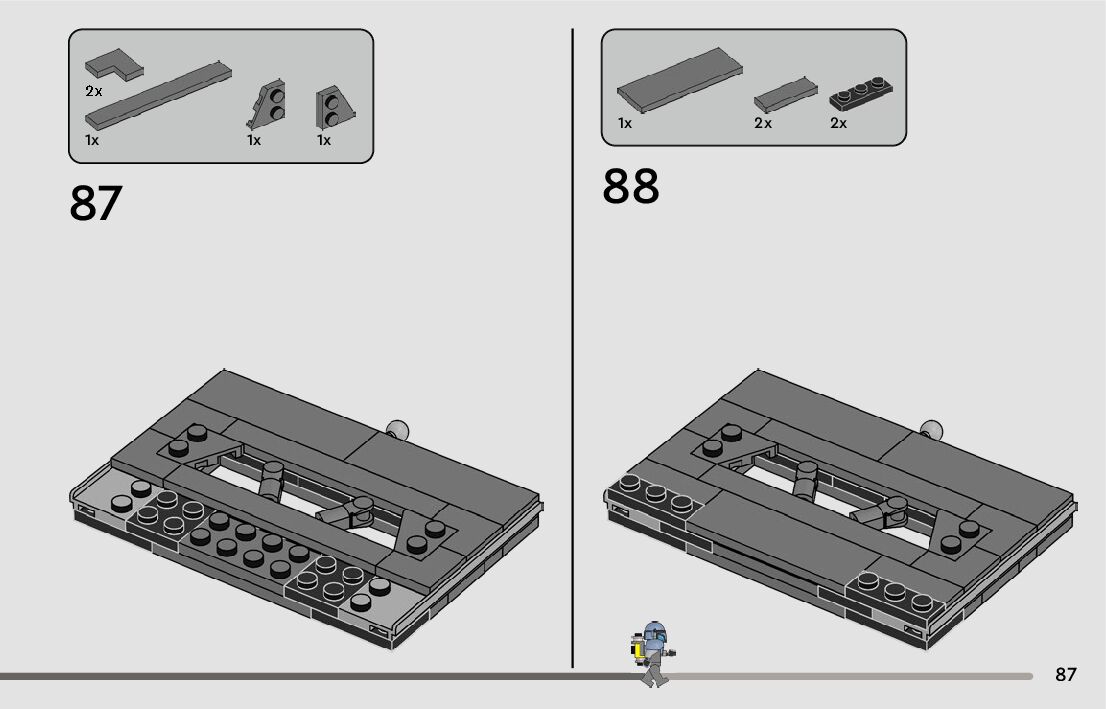 2x
1x
1x
1x

87

1x
2x
2x

88

87