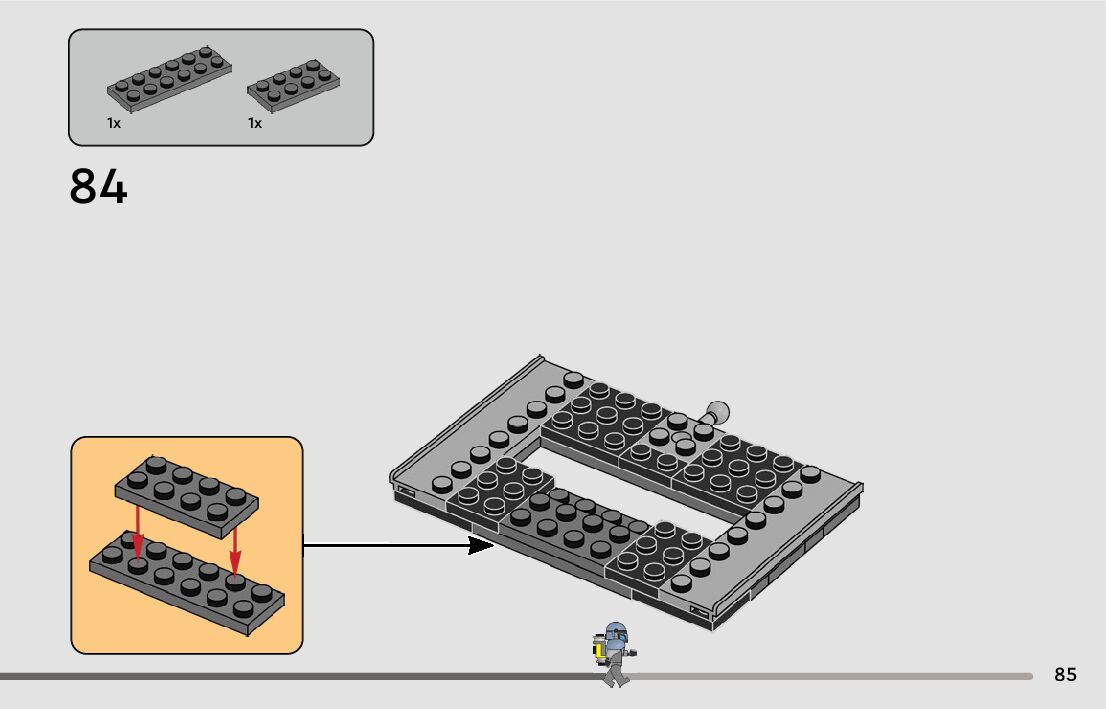 1x
1x

84

85