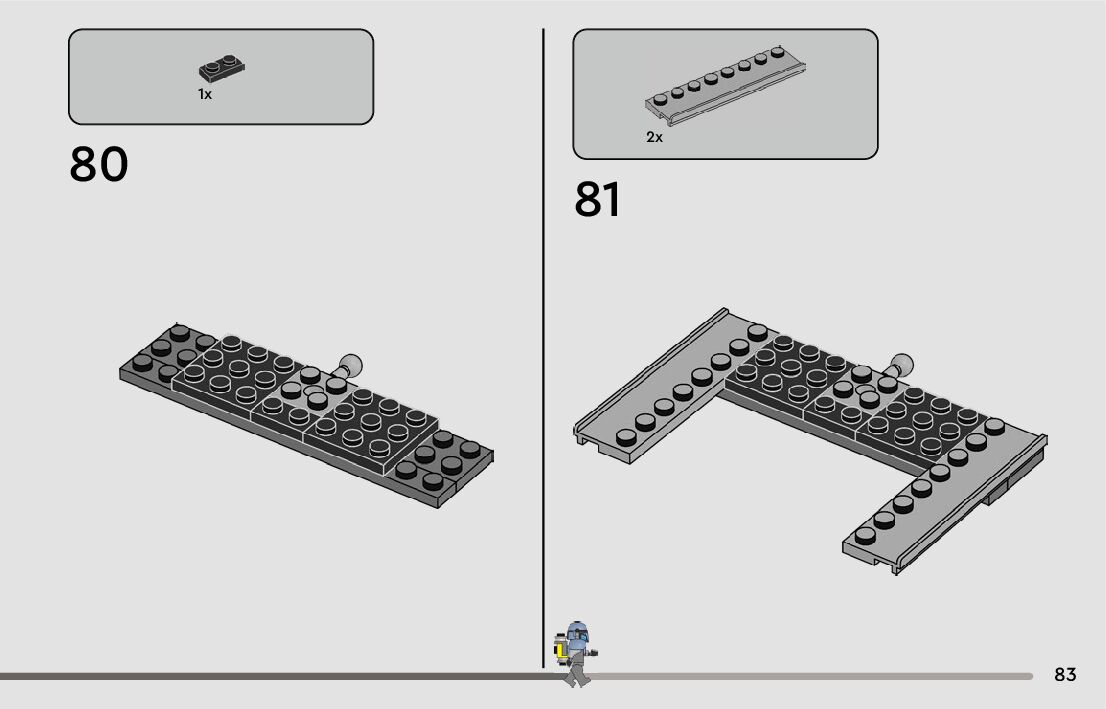 1x

80

2x

81

83