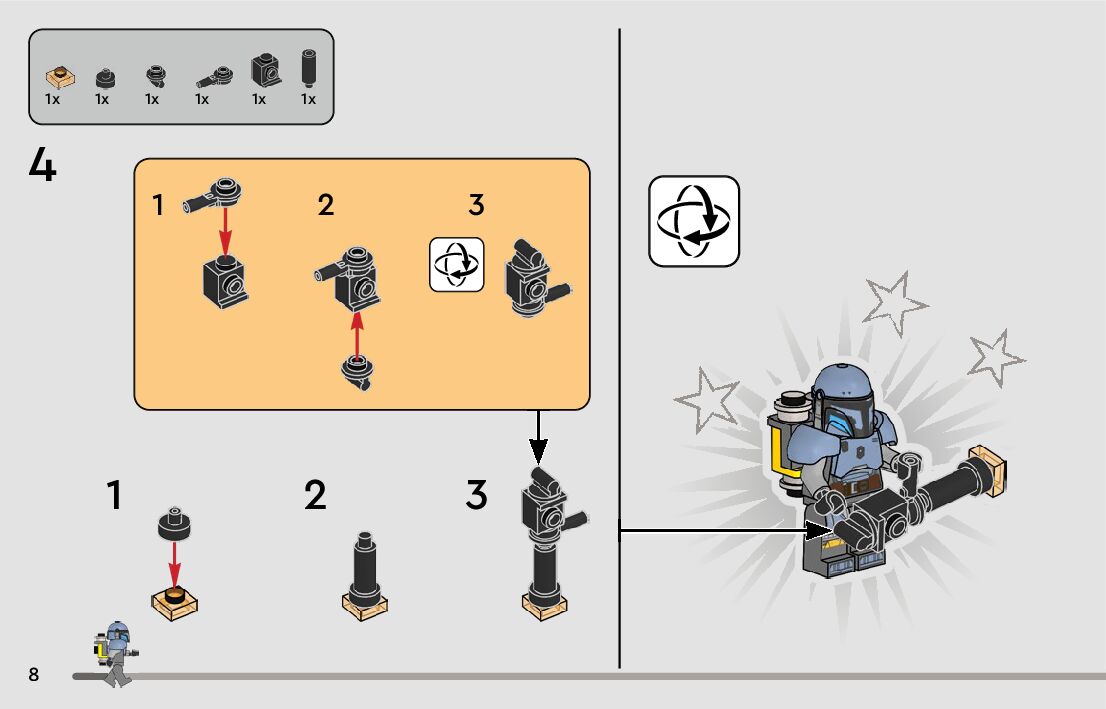 1x 1x 1x 1x 1x 1x

4

1 2 3

1 2 3

8