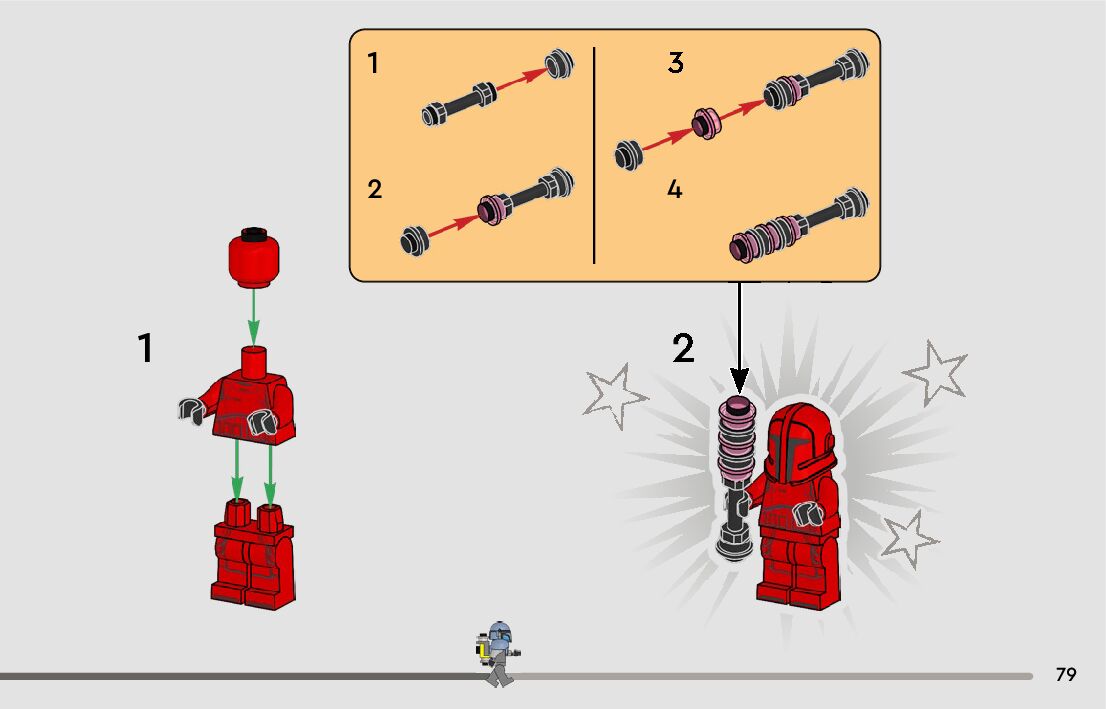 1

2

3

4

1

2

79